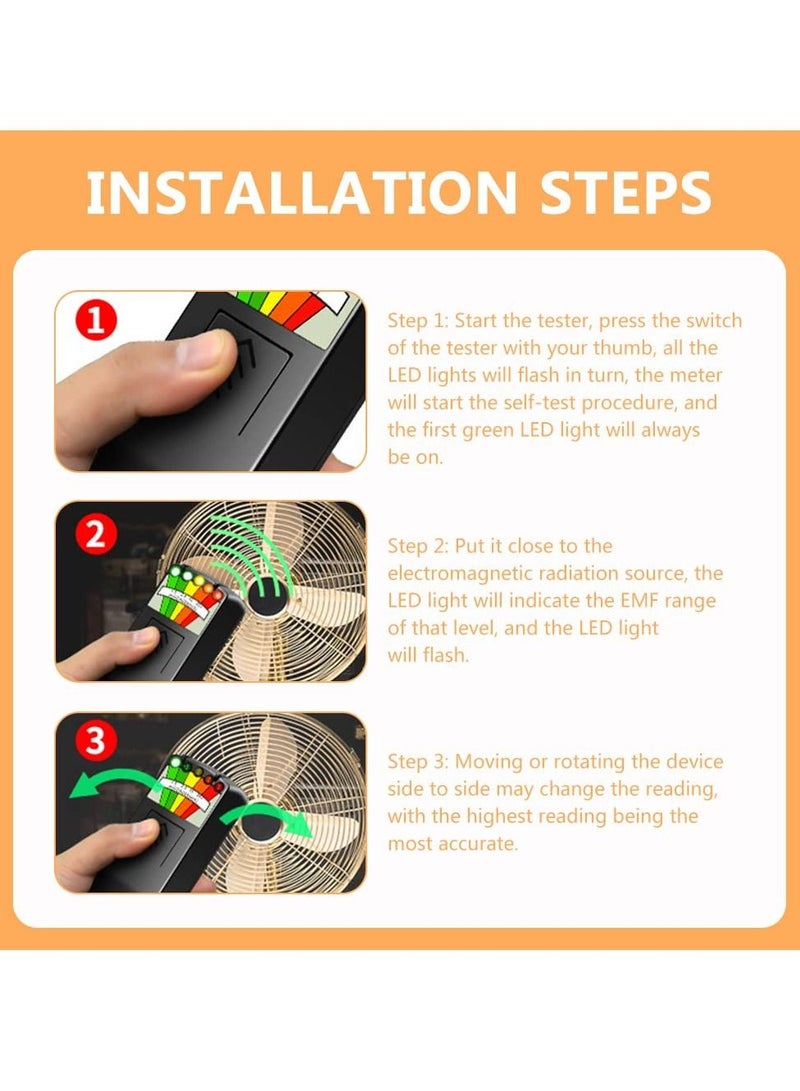 INSTALLATION STEPS

1

Step 1: Start the tester, press the switch of the tester with your thumb, all the LED lights will flash in turn, the meter will start the self-test procedure, and the first green LED light will always be on.

2

Step 2: Put it close to the electromagnetic radiation source, the LED light will indicate the EMF range of that level, and the LED light will flash.

3

Step 3: Moving or rotating the device side to side may change the reading, with the highest reading being the most accurate.