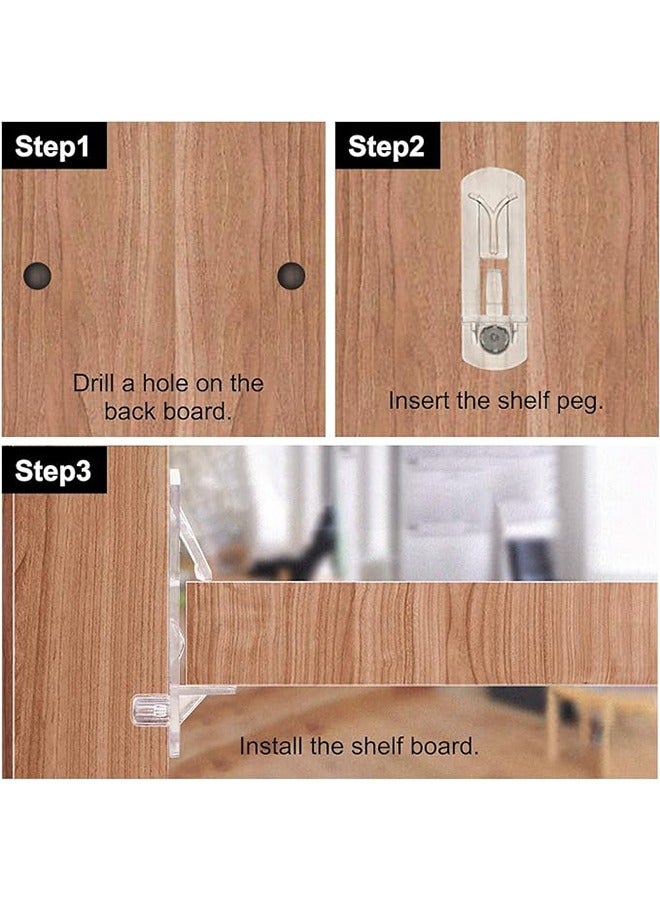 Step1

Drill a hole on the back board.

Step2

Insert the shelf peg.

Step3

Install the shelf board.