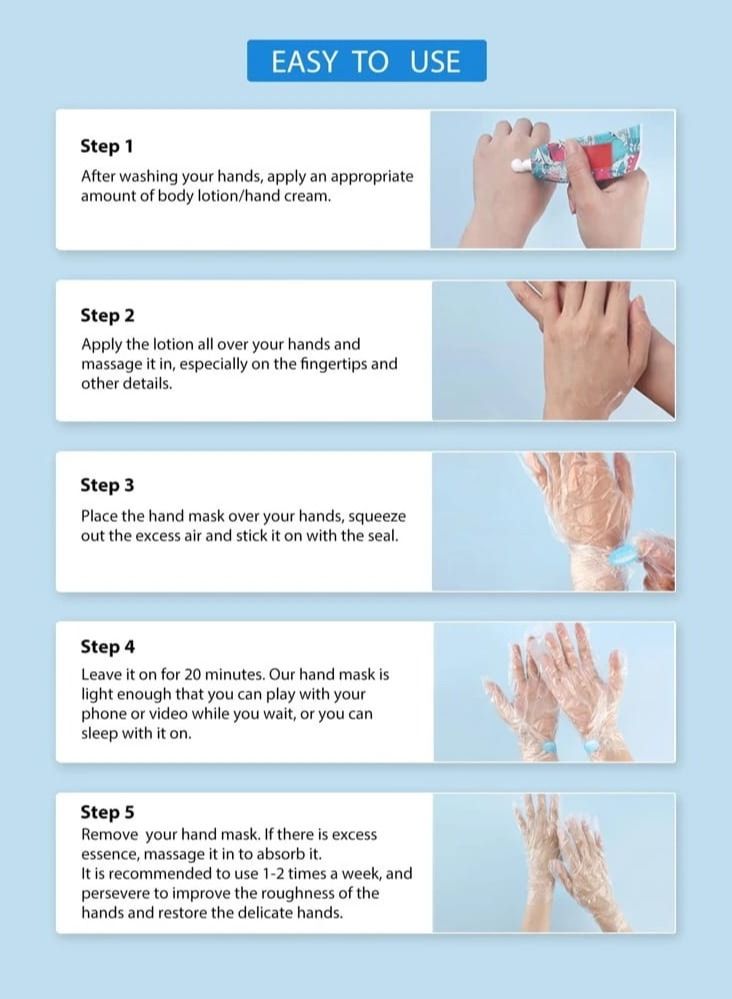 EASY TO USE

Step 1

After washing your hands, apply an appropriate amount of body lotion/hand cream.

Step 2

Apply the lotion all over your hands and massage it in, especially on the fingertips and other details.

Step 3

Place the hand mask over your hands, squeeze out the excess air and stick it on with the seal.

Step 4

Leave it on for 20 minutes. Our hand mask is light enough that you can play with your phone or video while you wait, or you can sleep with it on.

Step 5

Remove your hand mask. If there is excess essence, massage it in to absorb it.
It is recommended to use 1-2 times a week, and persevere to improve the roughness of the hands and restore the delicate hands.