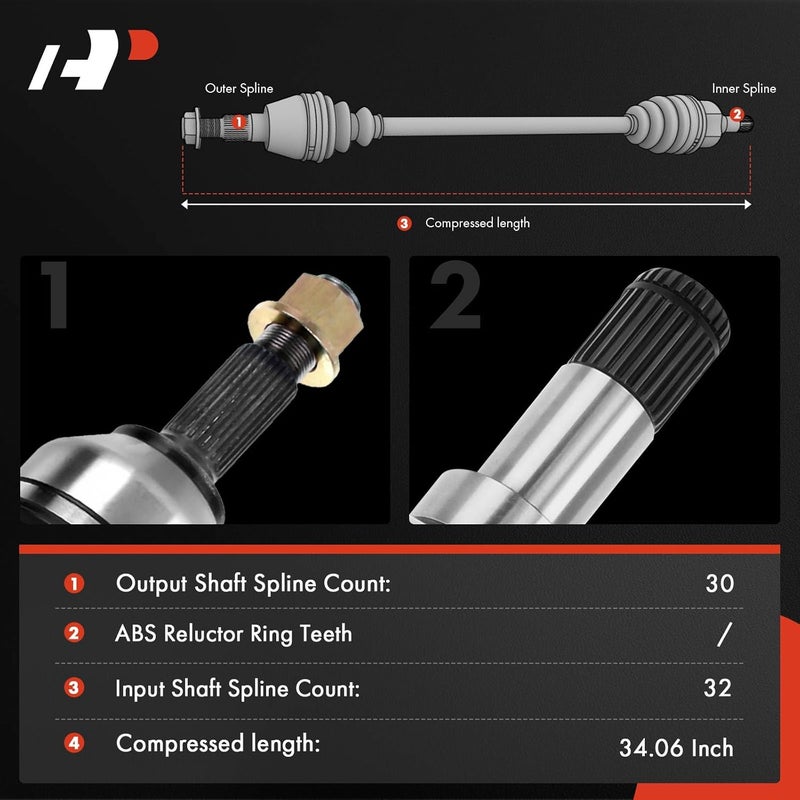 Outer Spline

1

Inner Spline

2

3 Compressed length

1

2

| | | |
|---|---|---|
| 1 | Output Shaft Spline Count: | 30 |
| 2 | ABS Reluctor Ring Teeth | / |
| 3 | Input Shaft Spline Count: | 32 |
| 4 | Compressed length: | 34.06 Inch |