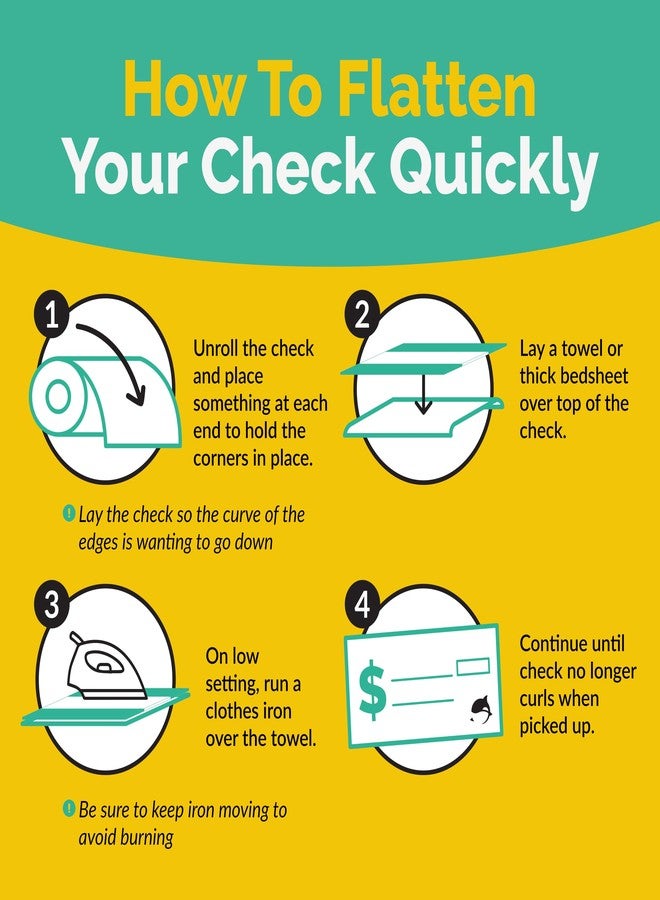 How To Flatten Your Check Quickly

1

Unroll the check and place something at each end to hold the corners in place.

! Lay the check so the curve of the edges is wanting to go down

2

Lay a towel or thick bedsheet over top of the check.

3

On low setting, run a clothes iron over the towel.

! Be sure to keep iron moving to avoid burning

4

$

Continue until check no longer curls when picked up.