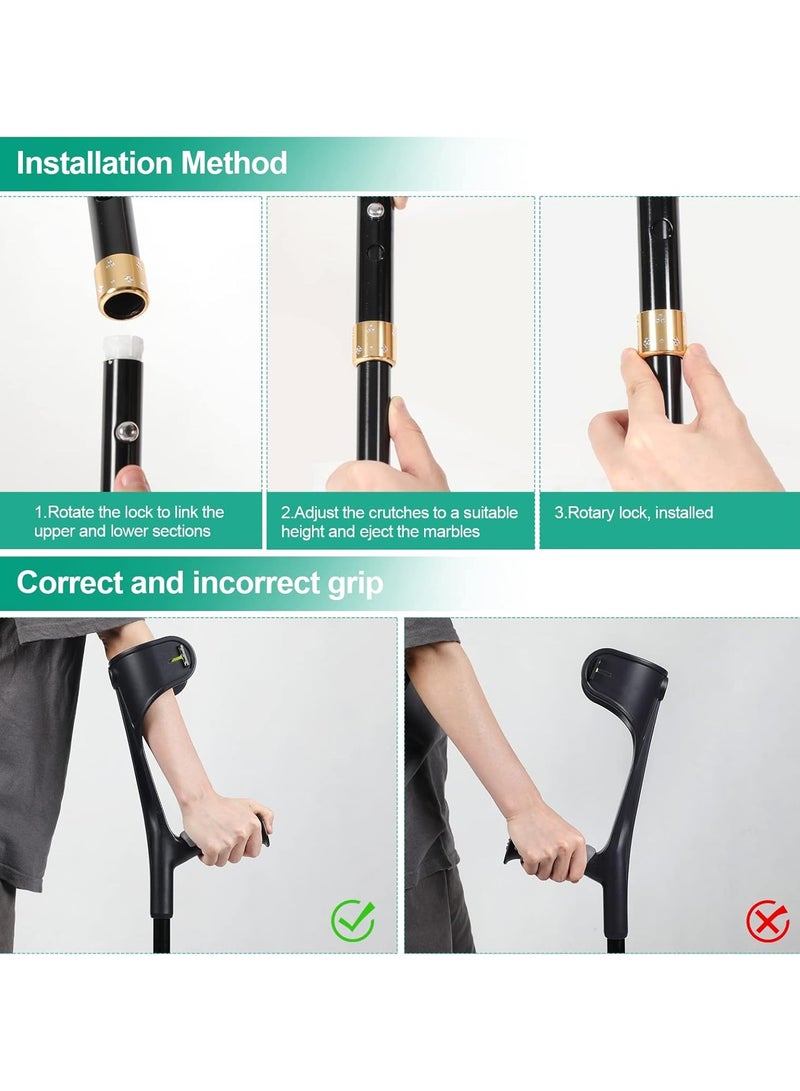 Installation Method

1.Rotate the lock to link the upper and lower sections

2.Adjust the crutches to a suitable height and eject the marbles

3.Rotary lock, installed

Correct and incorrect grip