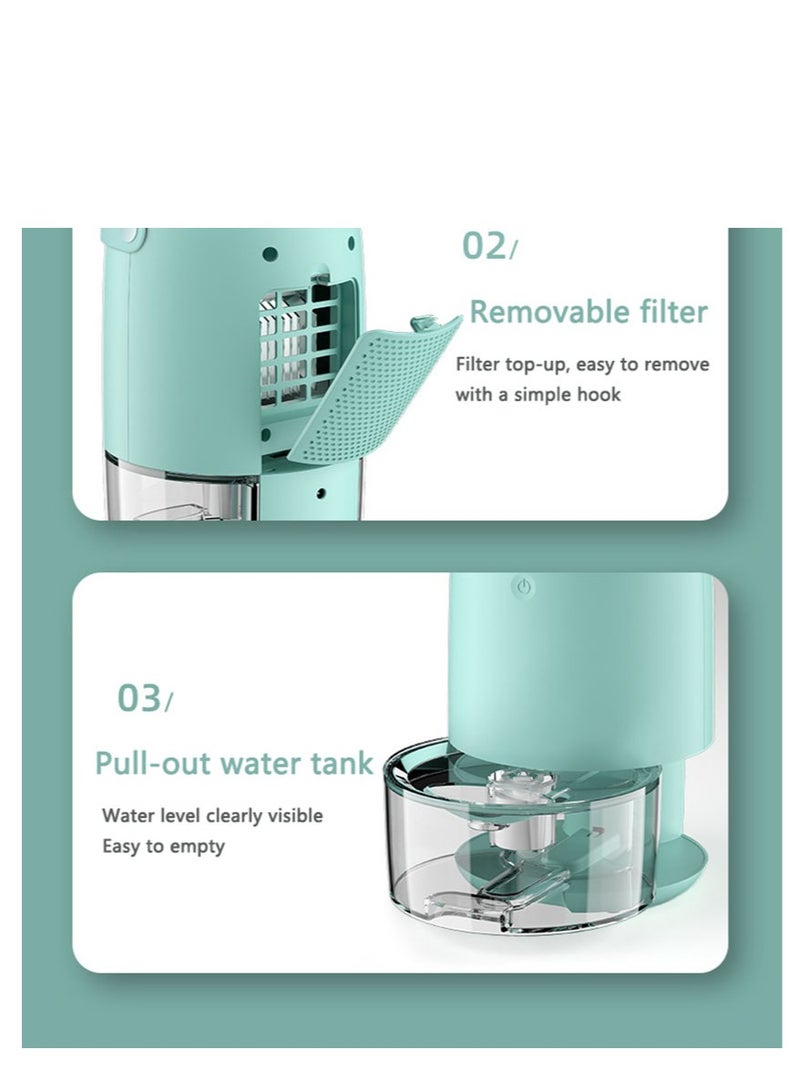 02/

Removable filter

Filter top-up, easy to remove with a simple hook

03/

Pull-out water tank

Water level clearly visible
Easy to empty