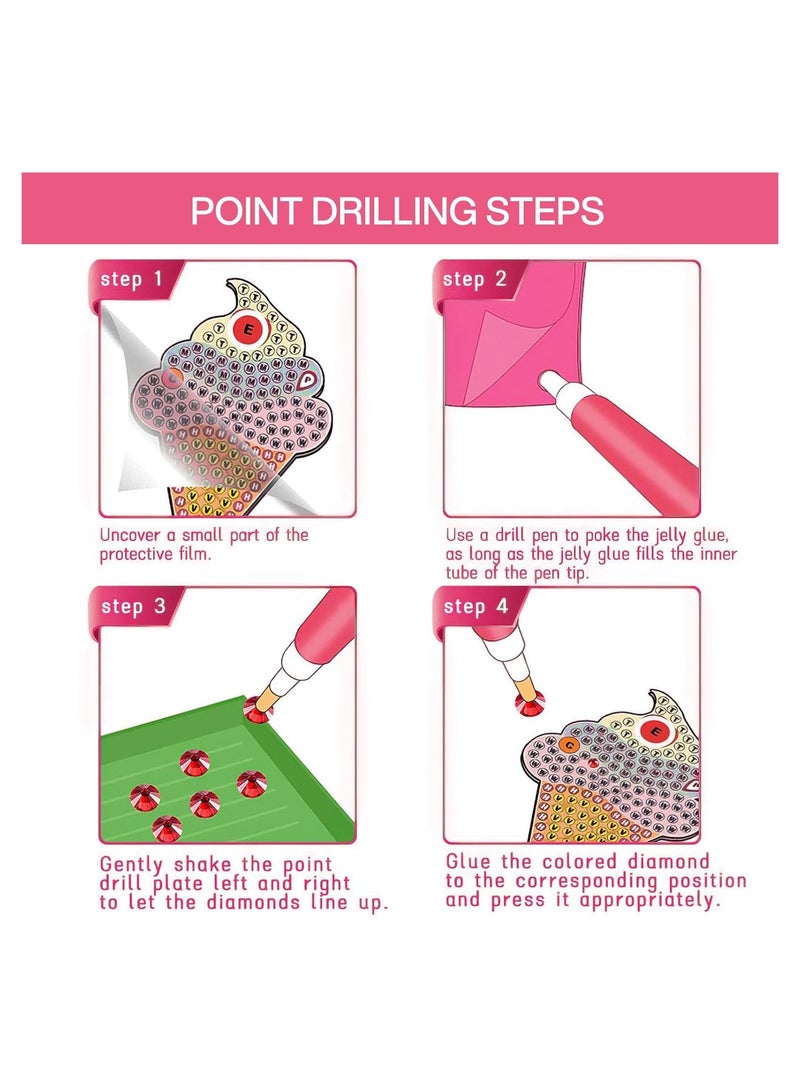 POINT DRILLING STEPS

step 1

Uncover a small part of the protective film.

step 2

Use a drill pen to poke the jelly glue, as long as the jelly glue fills the inner tube of the pen tip.

step 3

Gently shake the point drill plate left and right to let the diamonds line up.

step 4

Glue the colored diamond to the corresponding position and press it appropriately.