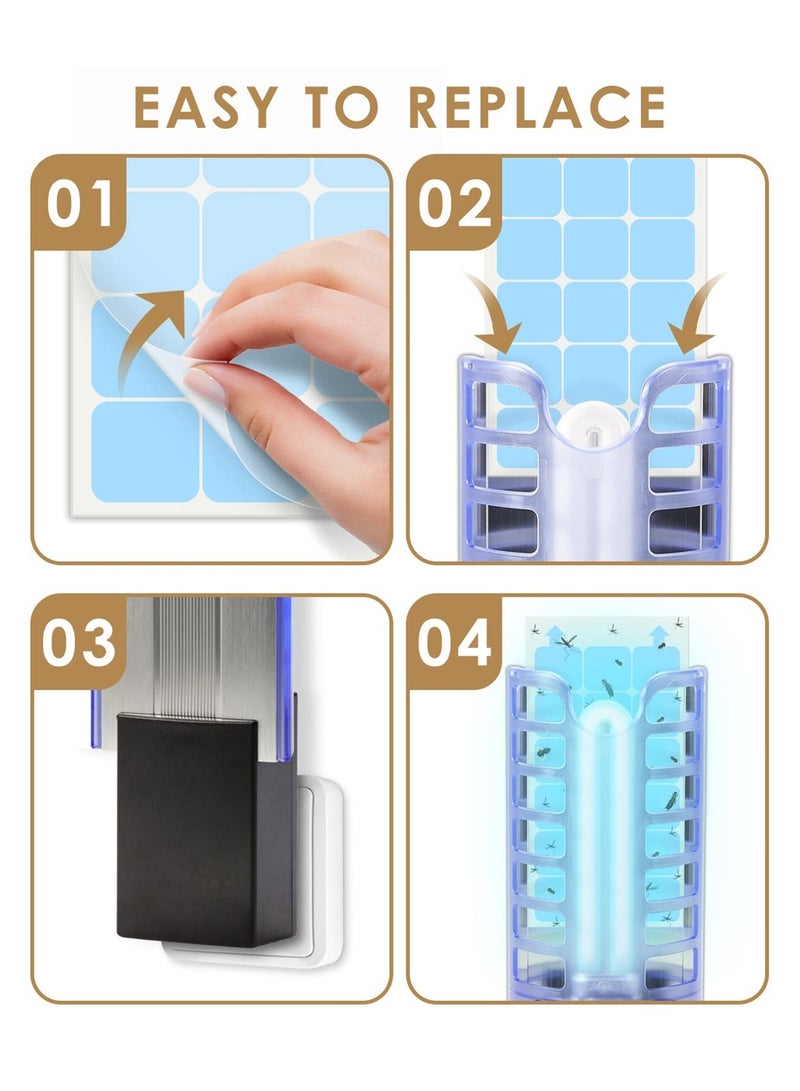 EASY TO REPLACE

01

02

03

04