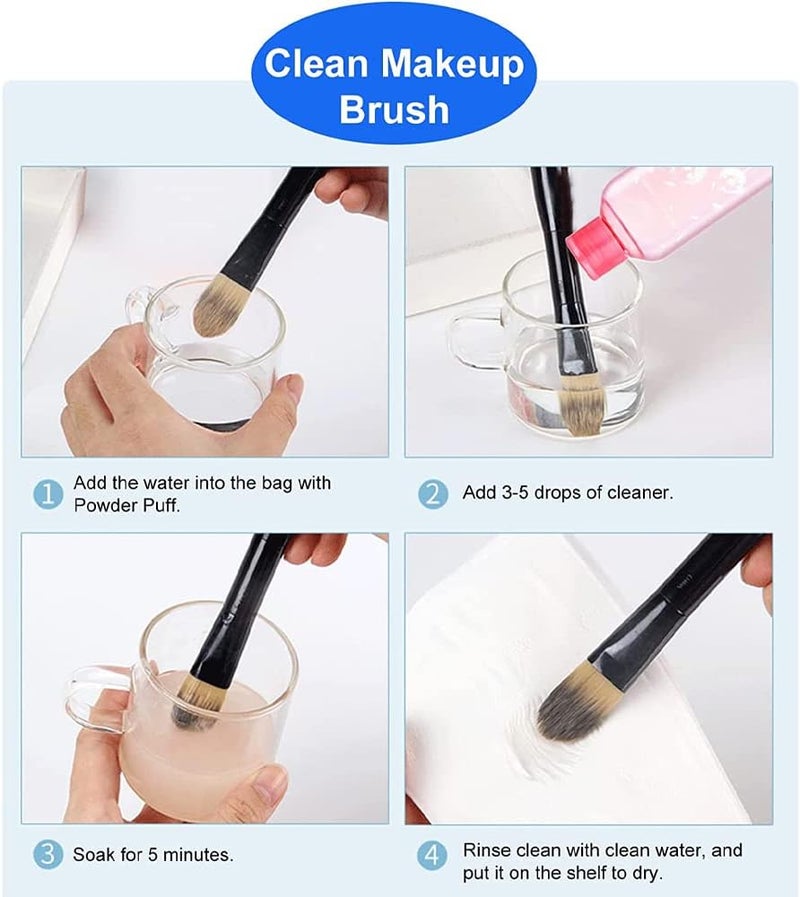 Clean Makeup Brush

1 Add the water into the bag with Powder Puff.

2 Add 3-5 drops of cleaner.

3 Soak for 5 minutes.

4 Rinse clean with clean water, and put it on the shelf to dry.