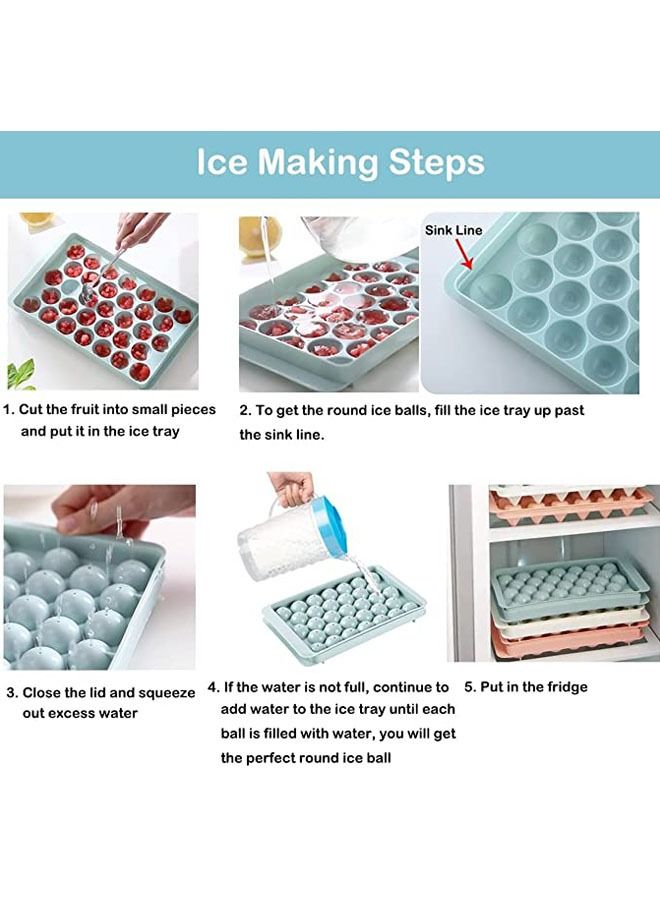 Ice Making Steps

Sink Line

1. Cut the fruit into small pieces and put it in the ice tray

2. To get the round ice balls, fill the ice tray up past the sink line.

3. Close the lid and squeeze out excess water

4. If the water is not full, continue to add water to the ice tray until each ball is filled with water, you will get the perfect round ice ball

5. Put in the fridge