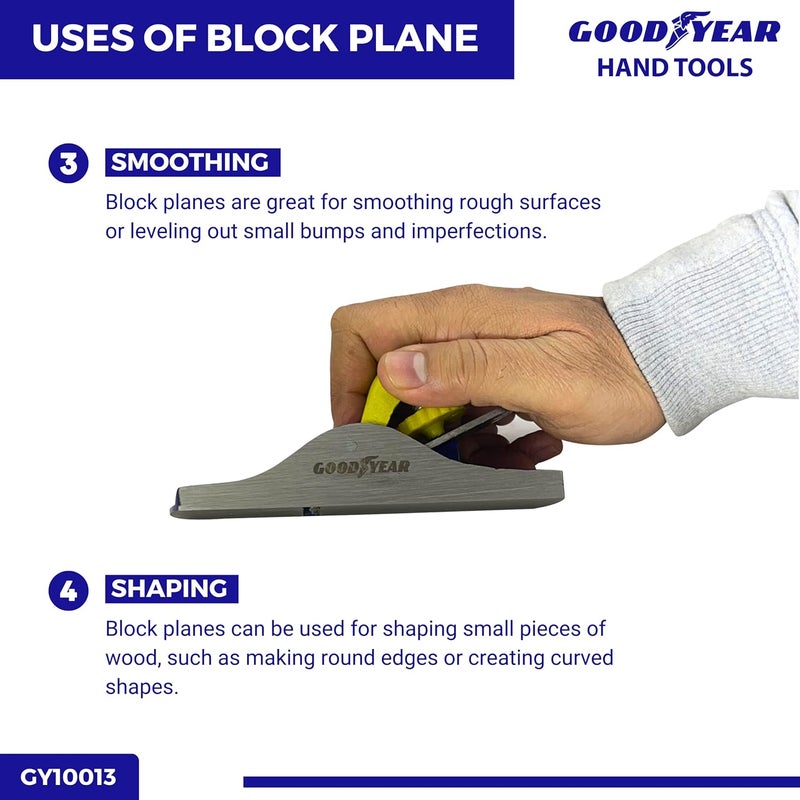 USES OF BLOCK PLANE

GOODYEAR
HAND TOOLS

3 SMOOTHING

Block planes are great for smoothing rough surfaces or leveling out small bumps and imperfections.

GOODYEAR

4 SHAPING

Block planes can be used for shaping small pieces of wood, such as making round edges or creating curved shapes.

GY10013