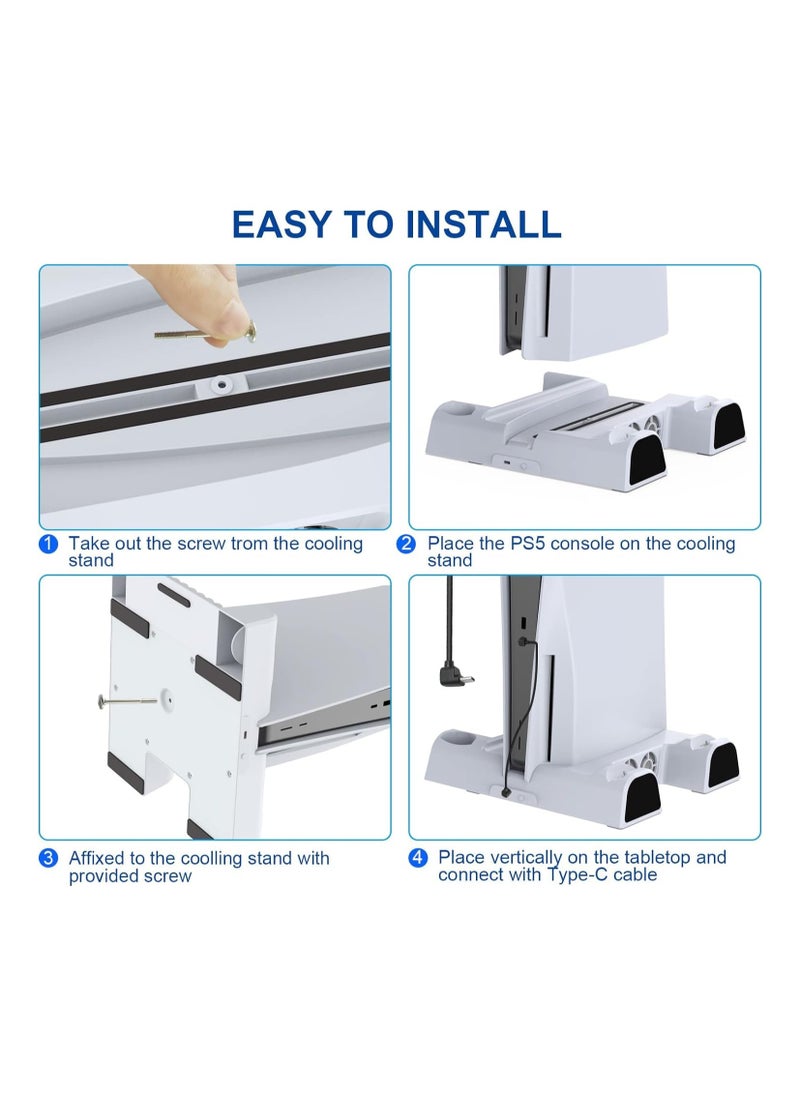 EASY TO INSTALL

1 Take out the screw trom the cooling stand

2 Place the PS5 console on the cooling stand

3 Affixed to the coolling stand with provided screw

4 Place vertically on the tabletop and connect with Type-C cable