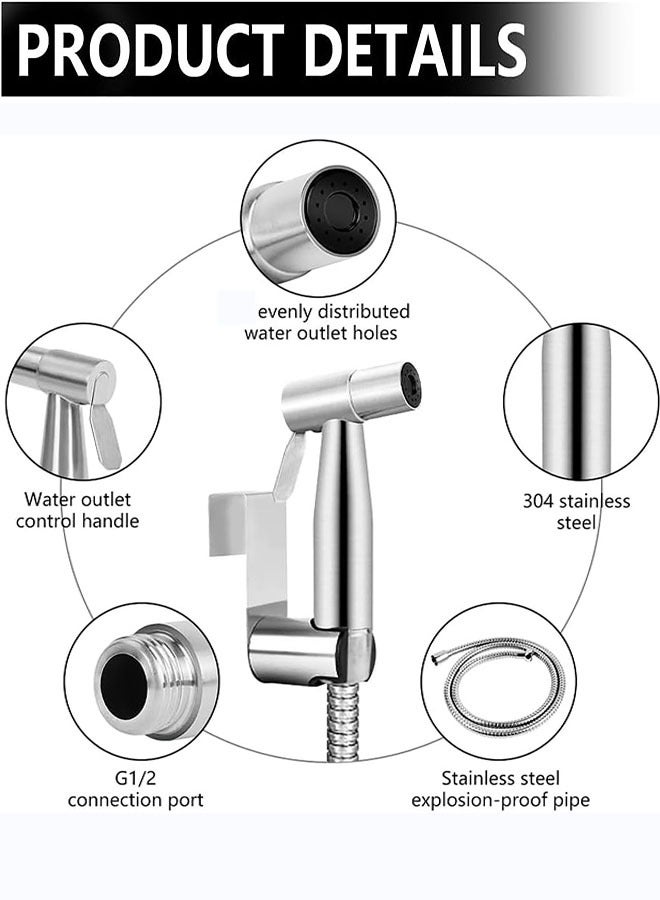 PRODUCT DETAILS

evenly distributed water outlet holes

Water outlet control handle

304 stainless steel

G1/2 connection port

Stainless steel explosion-proof pipe