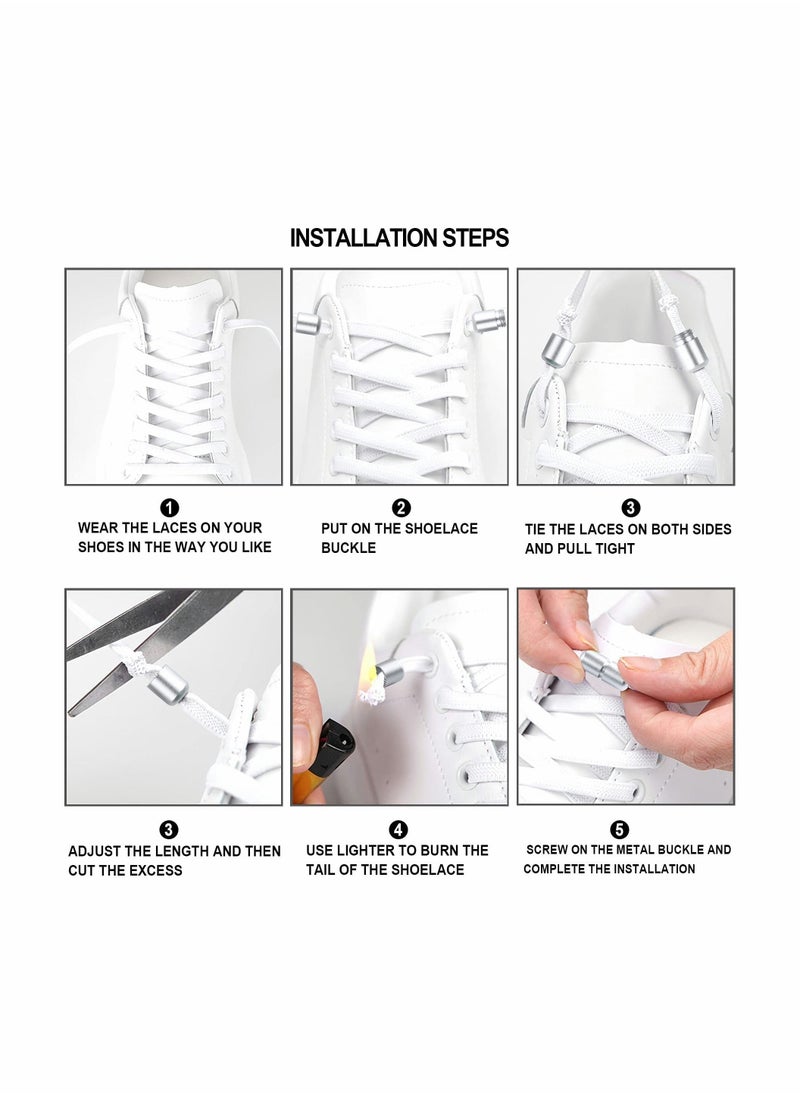 INSTALLATION STEPS

1
WEAR THE LACES ON YOUR SHOES IN THE WAY YOU LIKE

2
PUT ON THE SHOELACE BUCKLE

3
TIE THE LACES ON BOTH SIDES AND PULL TIGHT

3
ADJUST THE LENGTH AND THEN CUT THE EXCESS

4
USE LIGHTER TO BURN THE TAIL OF THE SHOELACE

5
SCREW ON THE METAL BUCKLE AND COMPLETE THE INSTALLATION