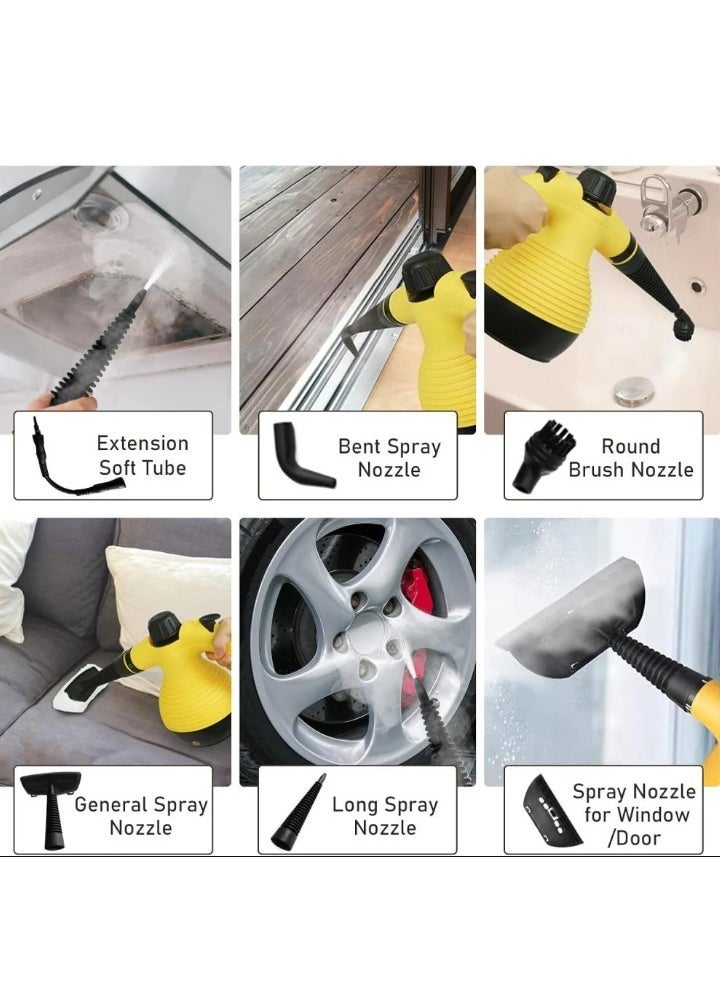 Extension Soft Tube

Bent Spray Nozzle

Round Brush Nozzle

General Spray Nozzle

Long Spray Nozzle

Spray Nozzle for Window /Door