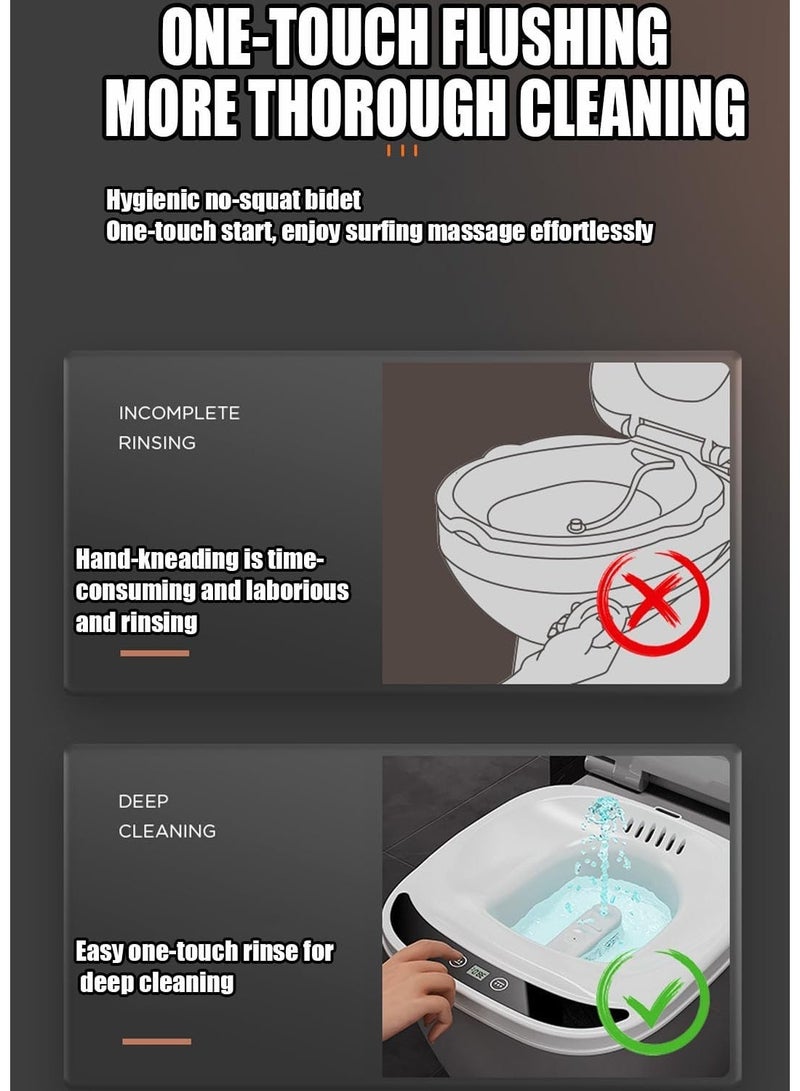 ONE-TOUCH FLUSHING
MORE THOROUGH CLEANING

Hygienic no-squat bidet
One-touch start, enjoy surfing massage effortlessly

INCOMPLETE
RINSING

Hand-kneading is time-consuming and laborious and rinsing

DEEP
CLEANING

Easy one-touch rinse for deep cleaning