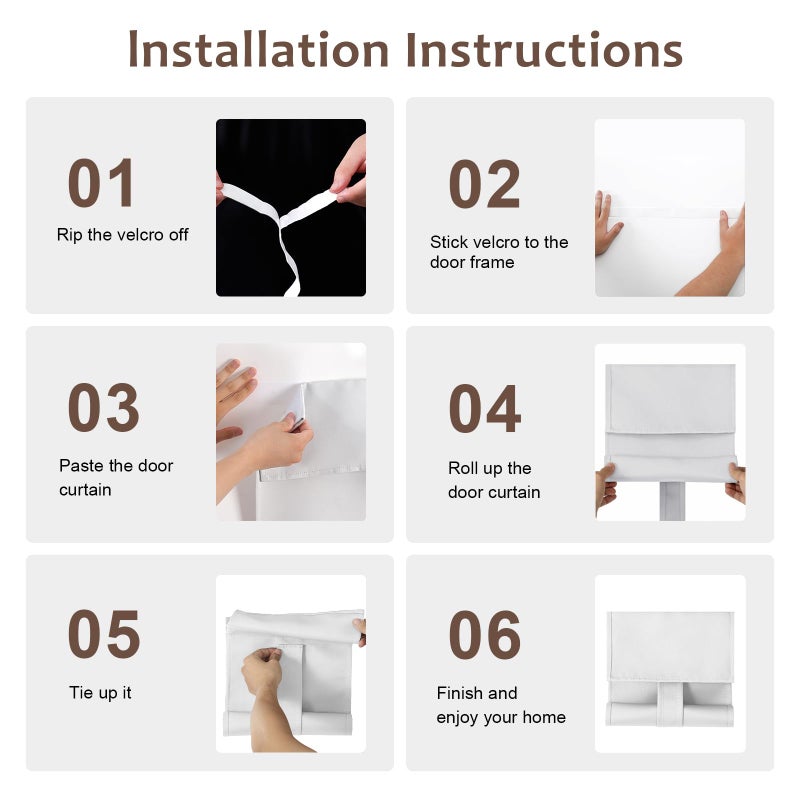 Installation Instructions

01

Rip the velcro off

02

Stick velcro to the door frame

03

Paste the door curtain

04

Roll up the door curtain

05

Tie up it

06

Finish and enjoy your home