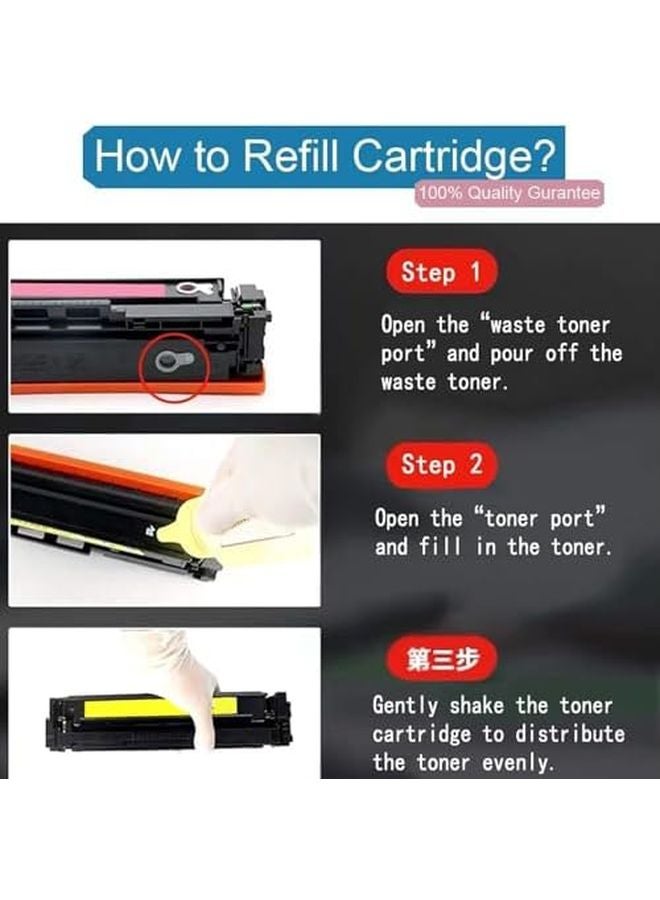 How to Refill Cartridge?
100% Quality Gurantee

Step 1

Open the "waste toner port" and pour off the waste toner.

Step 2

Open the "toner port" and fill in the toner.

第三步

Gently shake the toner cartridge to distribute the toner evenly.