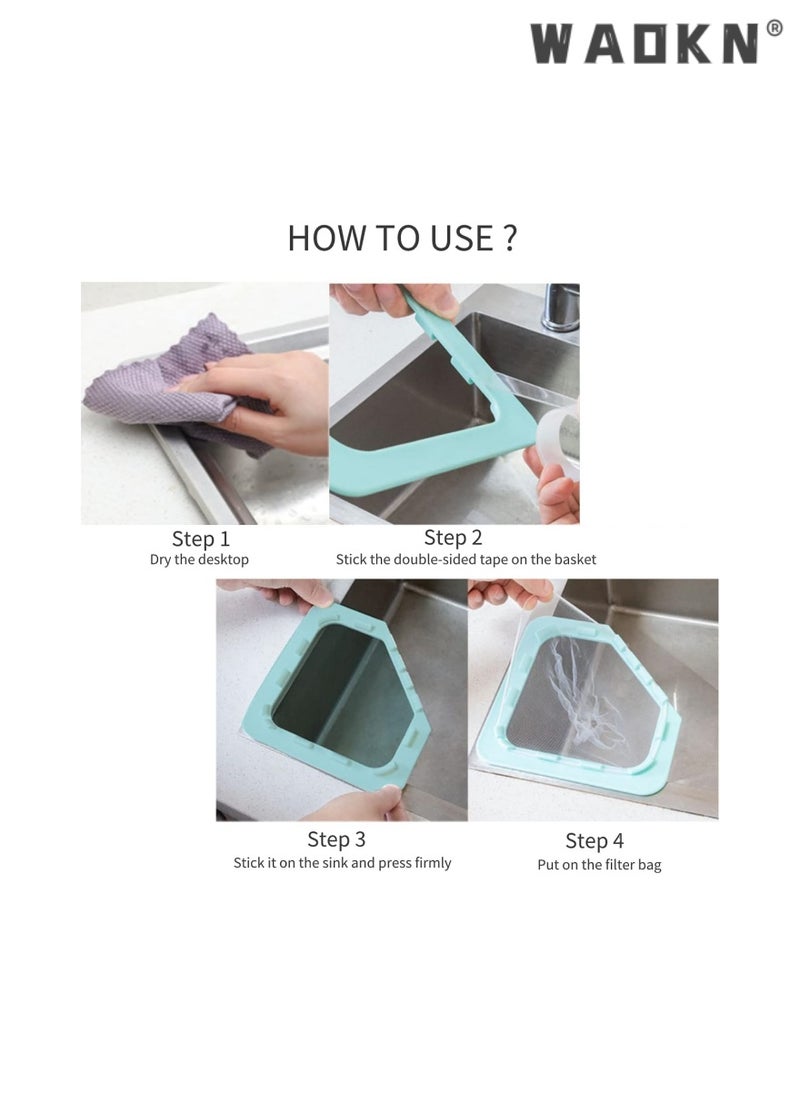 WAOKN®

HOW TO USE ?

Step 1
Dry the desktop

Step 2
Stick the double-sided tape on the basket

Step 3
Stick it on the sink and press firmly

Step 4
Put on the filter bag