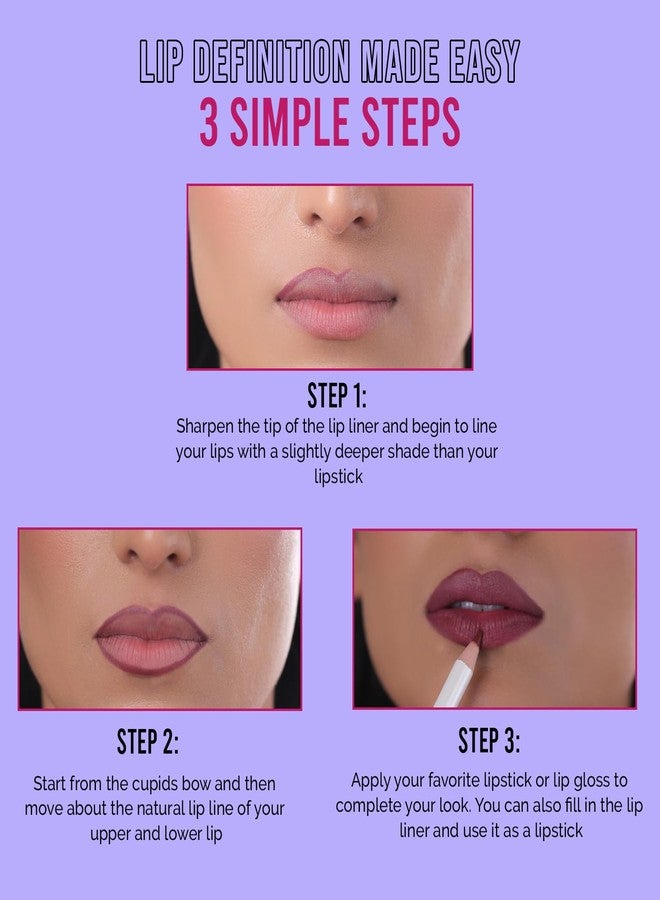 LIP DEFINITION MADE EASY
3 SIMPLE STEPS

STEP 1:
Sharpen the tip of the lip liner and begin to line your lips with a slightly deeper shade than your lipstick

STEP 2:
Start from the cupids bow and then move about the natural lip line of your upper and lower lip

STEP 3:
Apply your favorite lipstick or lip gloss to complete your look. You can also fill in the lip liner and use it as a lipstick