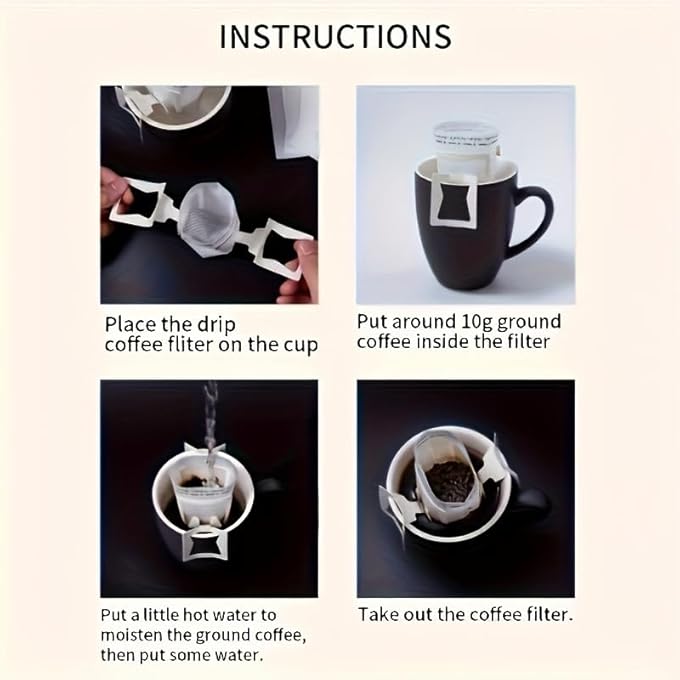 INSTRUCTIONS

Place the drip coffee fliter on the cup

Put around 10g ground coffee inside the filter

Put a little hot water to moisten the ground coffee, then put some water.

Take out the coffee filter.