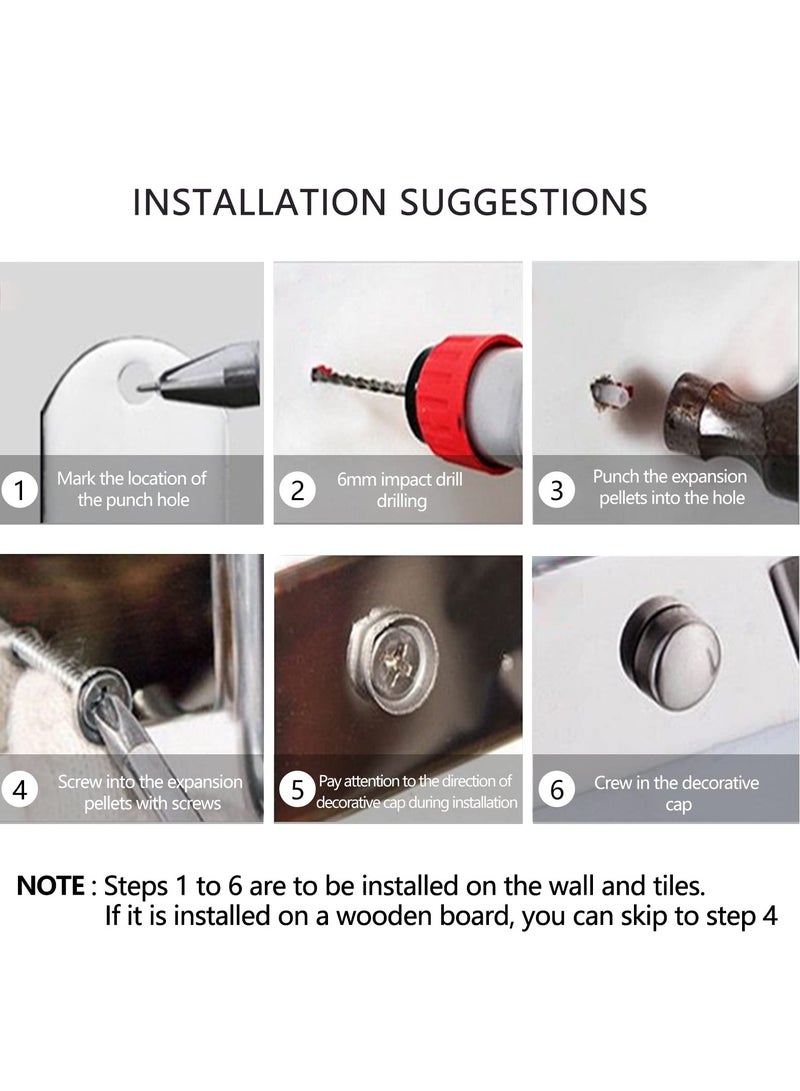 INSTALLATION SUGGESTIONS

1 Mark the location of the punch hole

2 6mm impact drill drilling

3 Punch the expansion pellets into the hole

4 Screw into the expansion pellets with screws

5 Pay attention to the direction of decorative cap during installation

6 Crew in the decorative cap

NOTE : Steps 1 to 6 are to be installed on the wall and tiles. If it is installed on a wooden board, you can skip to step 4