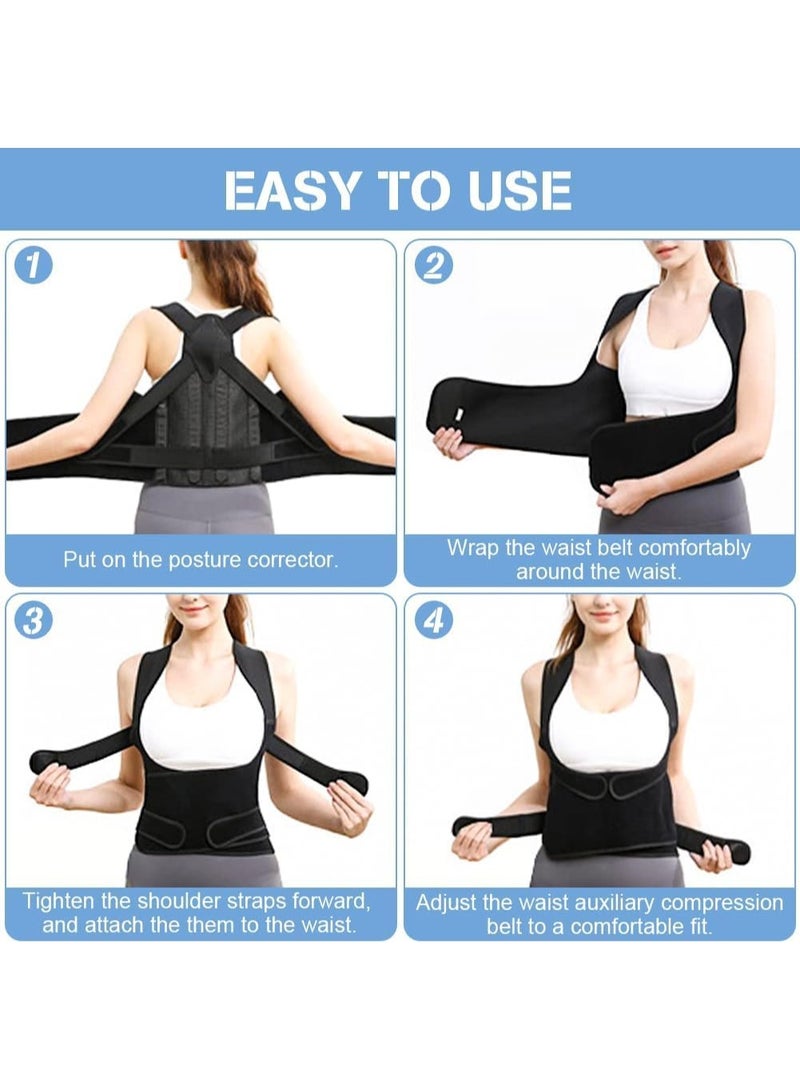 EASY TO USE

1

Put on the posture corrector.

2

Wrap the waist belt comfortably around the waist.

3

Tighten the shoulder straps forward, and attach the them to the waist.

4

Adjust the waist auxiliary compression belt to a comfortable fit.