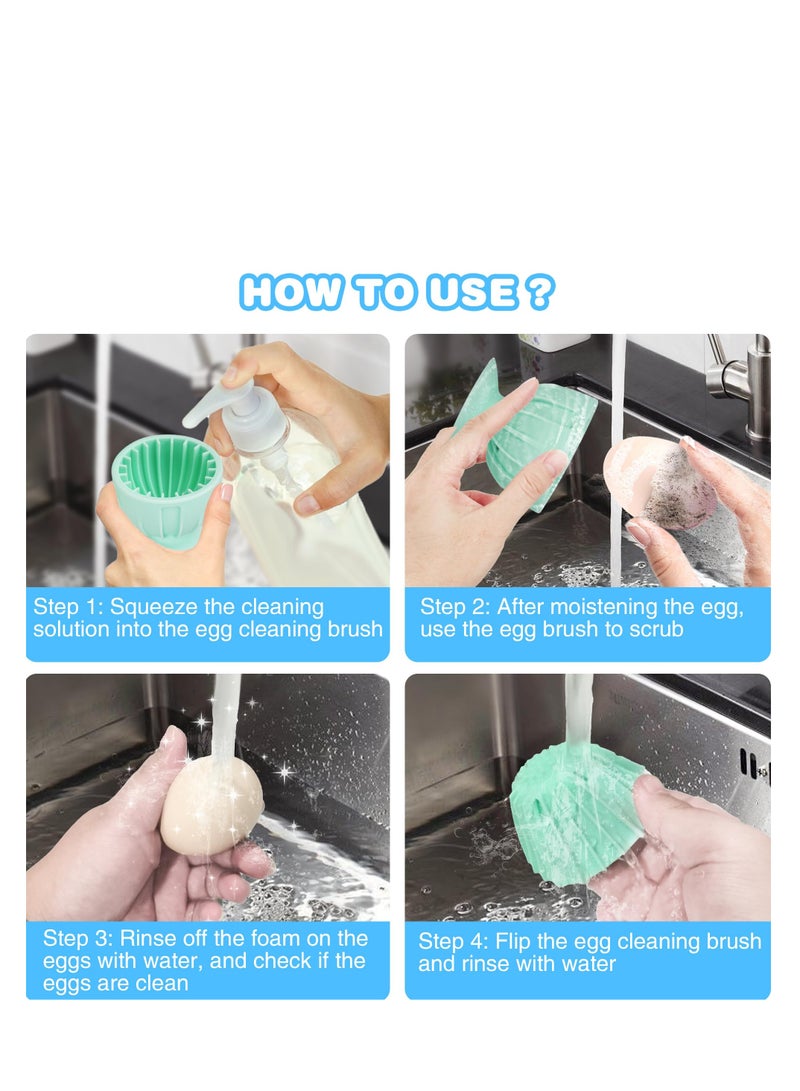 HOW TO USE ?

Step 1: Squeeze the cleaning solution into the egg cleaning brush

Step 2: After moistening the egg, use the egg brush to scrub

Step 3: Rinse off the foam on the eggs with water, and check if the eggs are clean

Step 4: Flip the egg cleaning brush and rinse with water