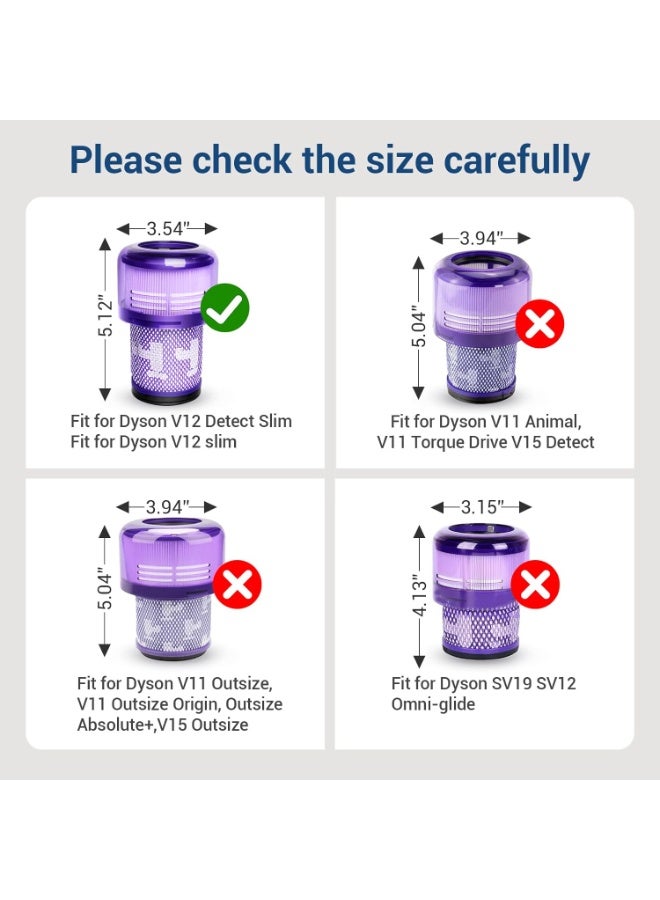 Please check the size carefully

3.54"

5.12"

Fit for Dyson V12 Detect Slim
Fit for Dyson V12 slim

3.94"

5.04"

Fit for Dyson V11 Animal, V11 Torque Drive V15 Detect

3.94"

5.04"

Fit for Dyson V11 Outsize, V11 Outsize Origin, Outsize Absolute+,V15 Outsize

3.15"

4.13"

Fit for Dyson SV19 SV12 Omni-glide