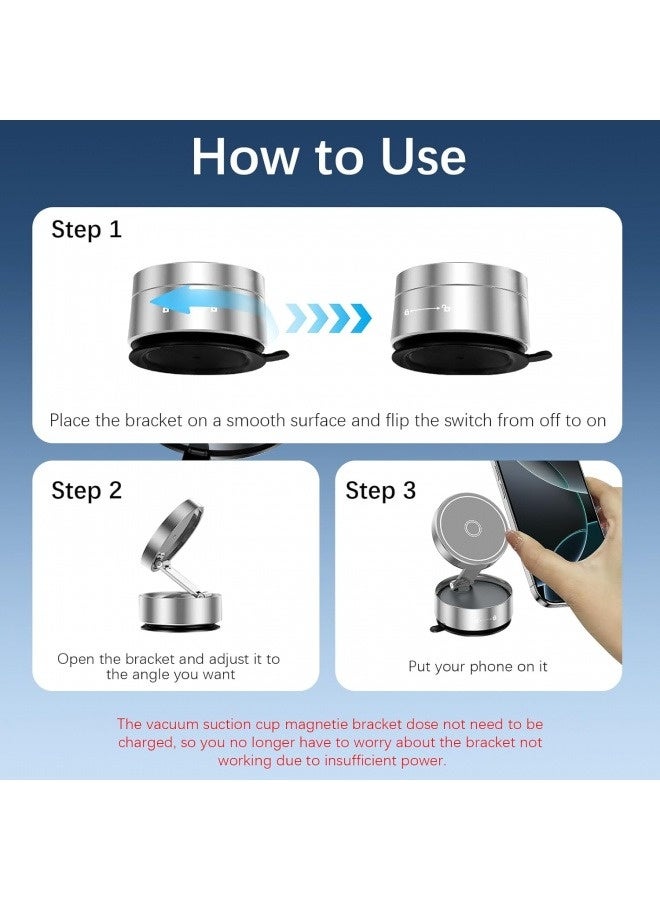 How to Use

Step 1

Place the bracket on a smooth surface and flip the switch from off to on

Step 2

Open the bracket and adjust it to the angle you want

Step 3

Put your phone on it

The vacuum suction cup magnetie bracket dose not need to be charged, so you no longer have to worry about the bracket not working due to insufficient power.