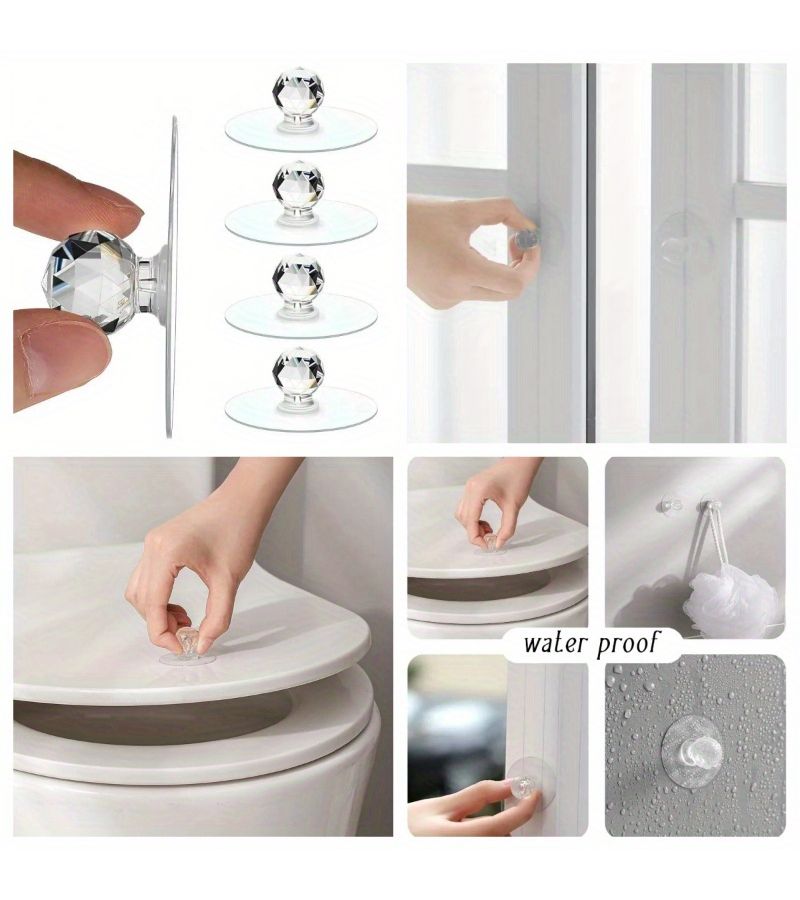 water proof