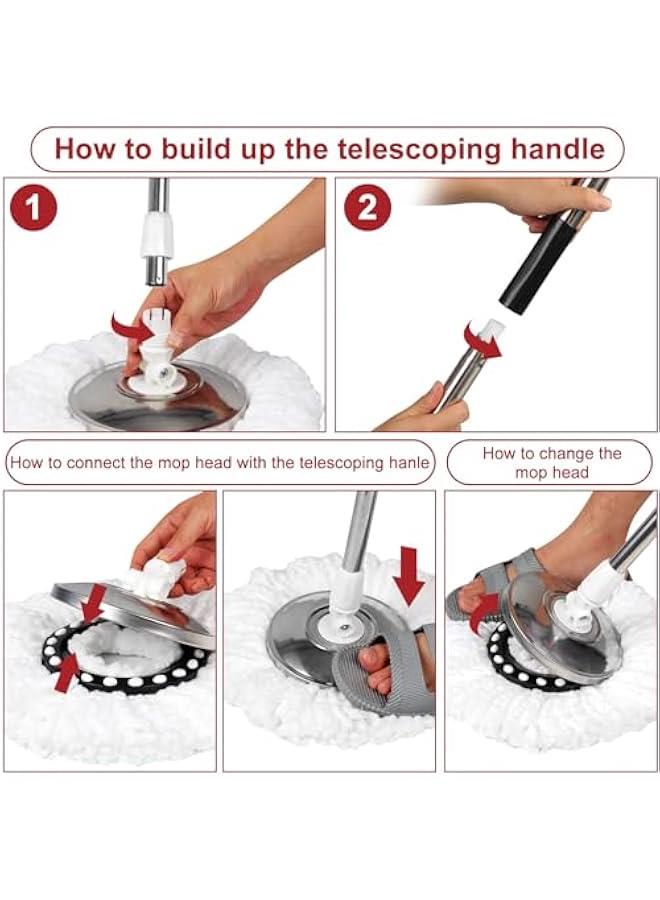 How to build up the telescoping handle

1

2

How to connect the mop head with the telescoping hanle

How to change the mop head