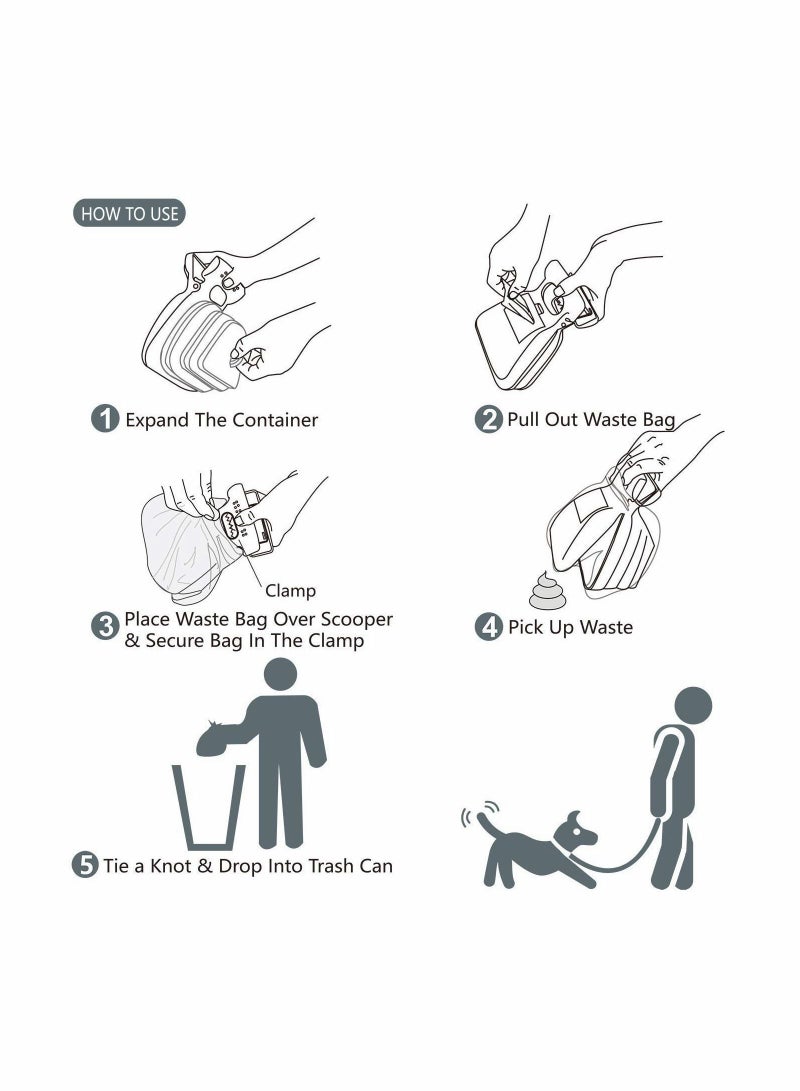 HOW TO USE

1 Expand The Container

2 Pull Out Waste Bag

Clamp

3 Place Waste Bag Over Scooper & Secure Bag In The Clamp

4 Pick Up Waste

5 Tie a Knot & Drop Into Trash Can