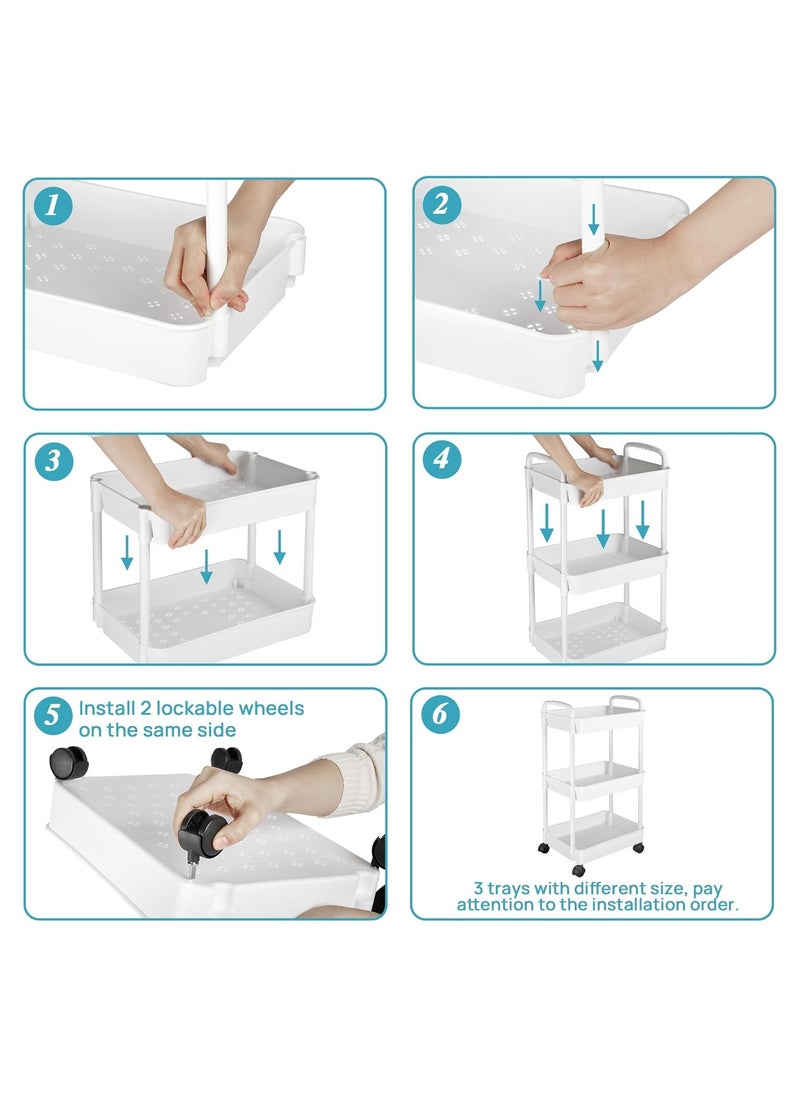 1

2

3

4

5 Install 2 lockable wheels on the same side

6

3 trays with different size, pay attention to the installation order.