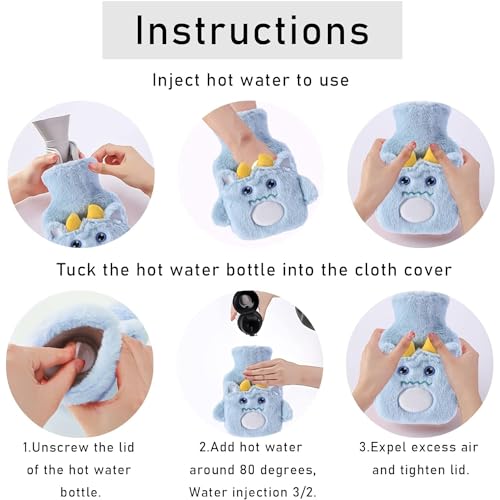 Instructions

Inject hot water to use

Tuck the hot water bottle into the cloth cover

1.Unscrew the lid of the hot water bottle.

2.Add hot water around 80 degrees, Water injection 3/2.

3.Expel excess air and tighten lid.