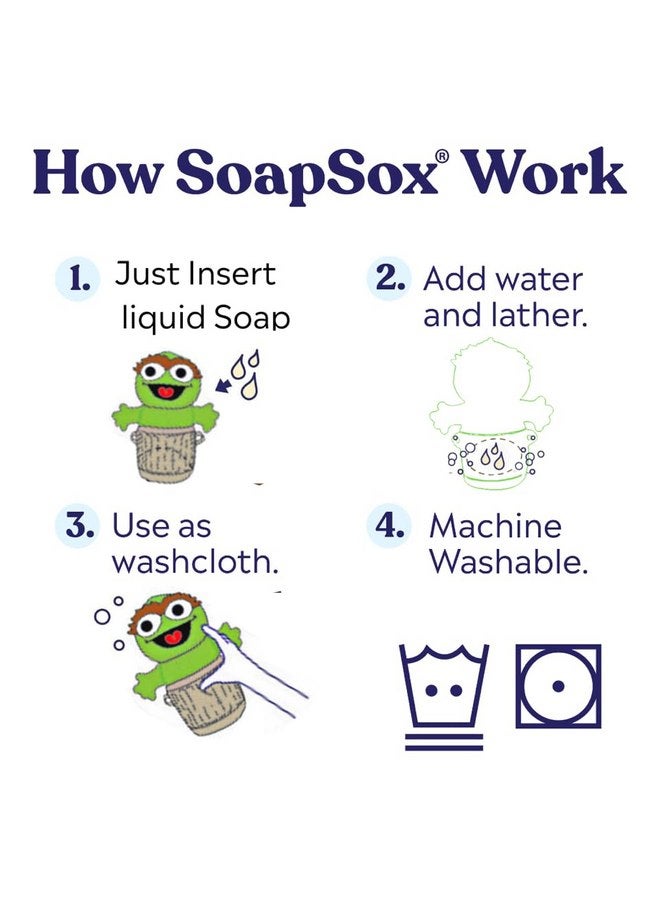 How SoapSox® Work

1. Just Insert liquid Soap

2. Add water and lather.

3. Use as washcloth.

4. Machine Washable.