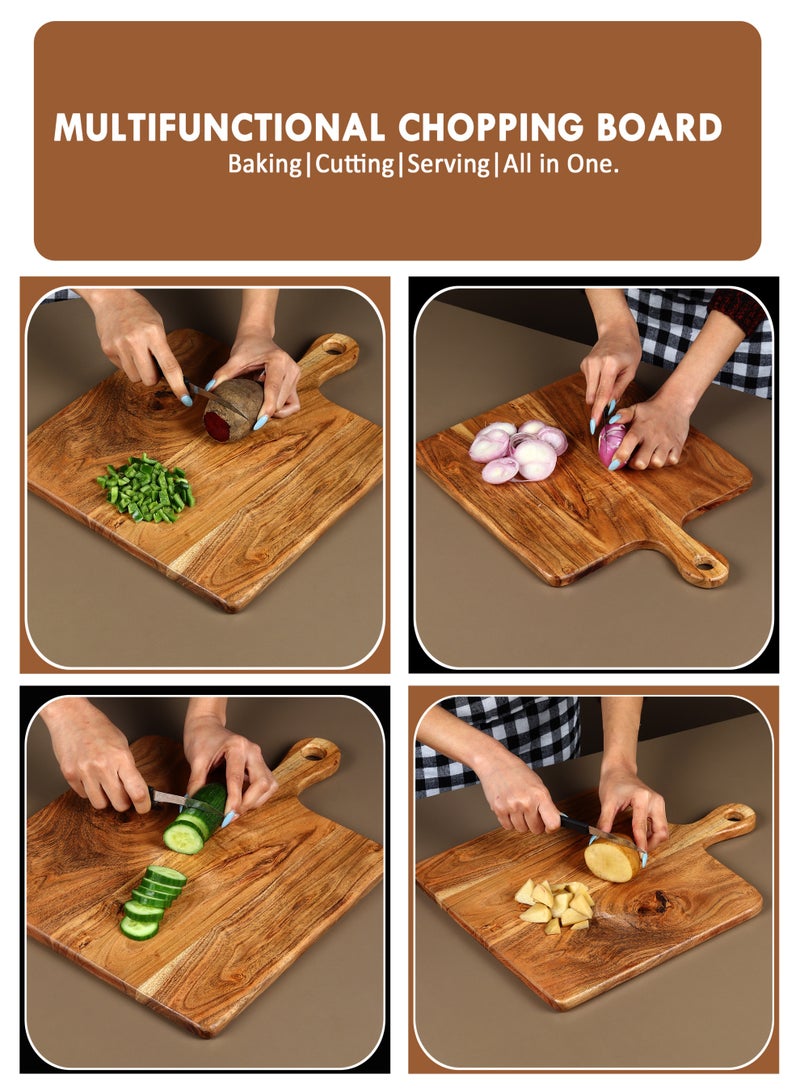 MULTIFUNCTIONAL CHOPPING BOARD
Baking|Cutting|Serving|All in One.