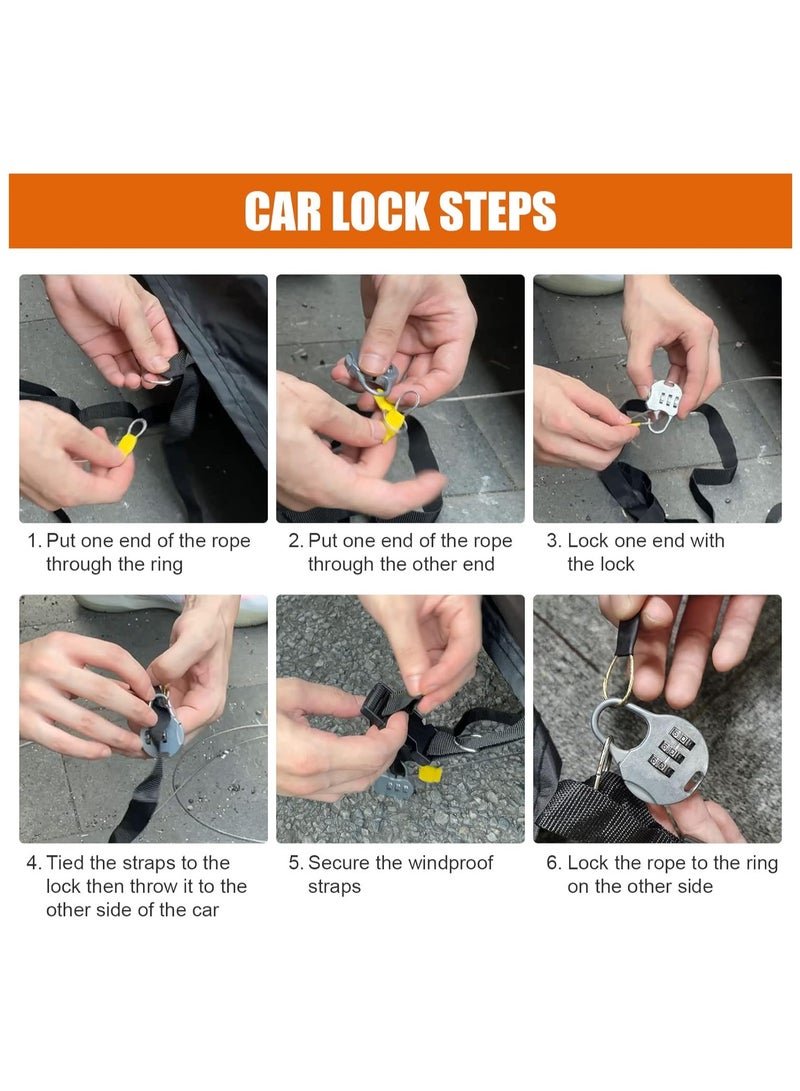 CAR LOCK STEPS

1. Put one end of the rope through the ring

2. Put one end of the rope through the other end

3. Lock one end with the lock

4. Tied the straps to the lock then throw it to the other side of the car

5. Secure the windproof straps

6. Lock the rope to the ring on the other side