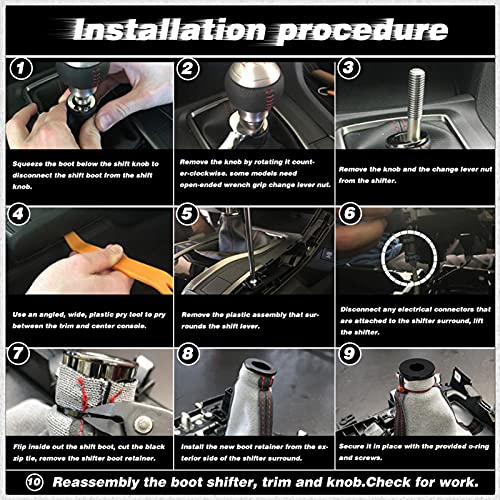 Installation procedure

1

Squeeze the boot below the shift knob to disconnect the shift boot from the shift knob.

2

Remove the knob by rotating it counter-clockwise. some models need open-ended wrench grip change lever nut.

3

Remove the knob and the change lever nut from the shifter.

4

Use an angled, wide, plastic pry tool to pry between the trim and center console.

5

Remove the plastic assembly that surrounds the shift lever.

6

Disconnect any electrical connectors that are attached to the shifter surround, lift the shifter.

7

Flip inside out the shift boot, cut the black zip tie, remove the shifter boot retainer.

8

Install the new boot retainer from the exterior side of the shifter surround.

9

Secure it in place with the provided o-ring and screws.

10 Reassembly the boot shifter, trim and knob.Check for work.