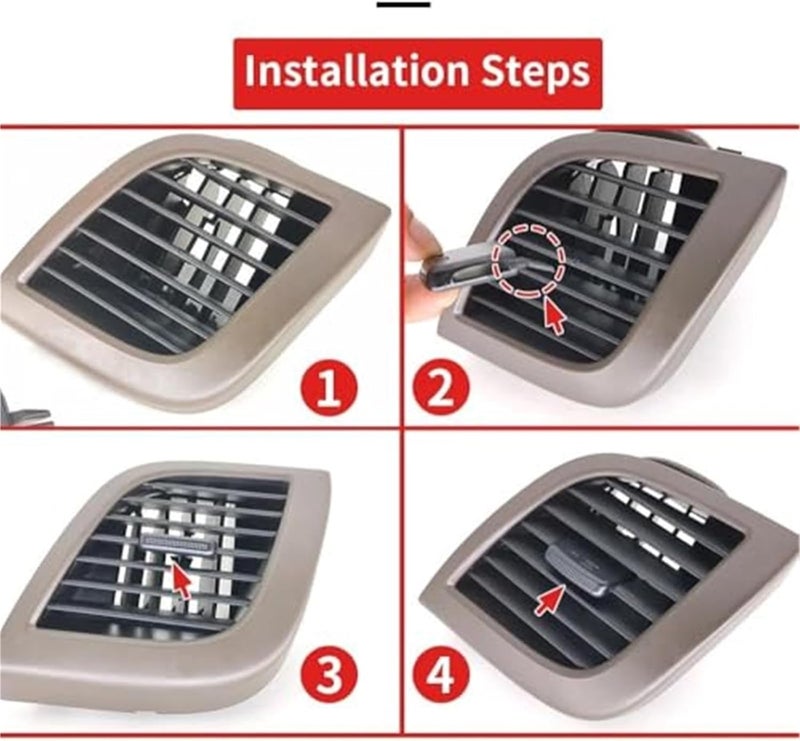 Installation Steps

1

2

3

4