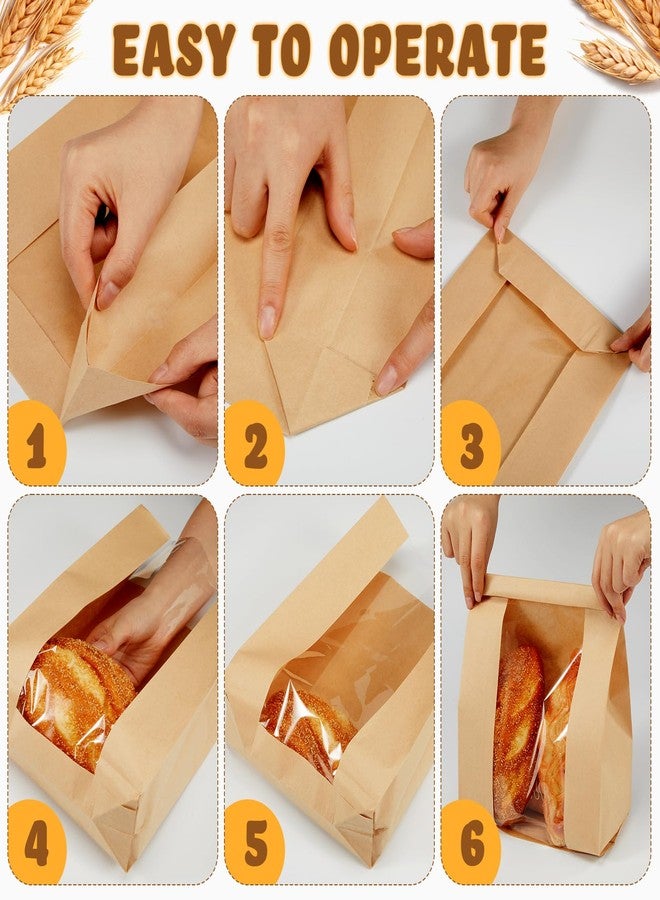 EASY TO OPERATE

1

2

3

4

5

6