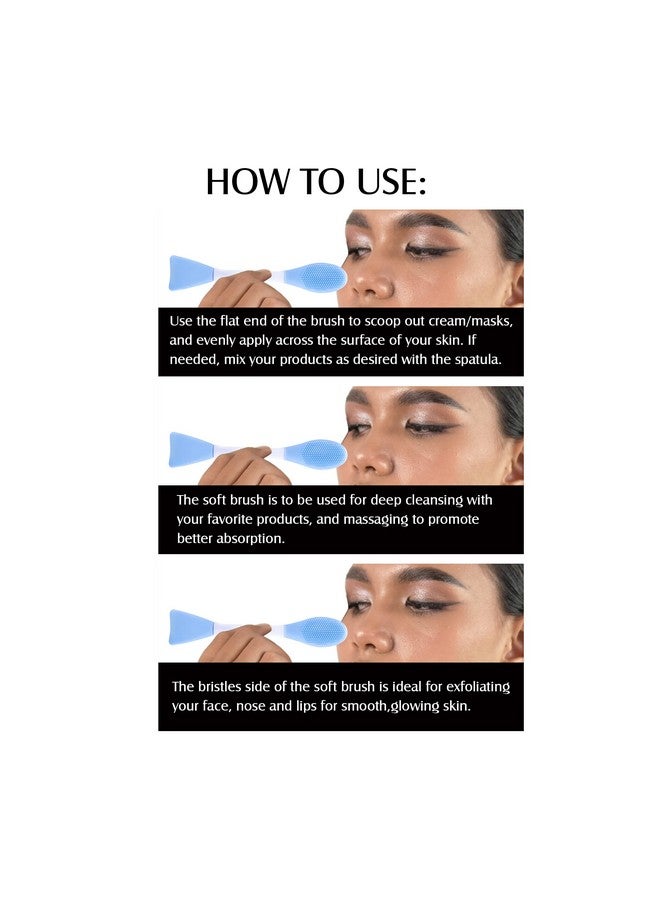 HOW TO USE:

Use the flat end of the brush to scoop out cream/masks, and evenly apply across the surface of your skin. If needed, mix your products as desired with the spatula.

The soft brush is to be used for deep cleansing with your favorite products, and massaging to promote better absorption.

The bristles side of the soft brush is ideal for exfoliating your face, nose and lips for smooth,glowing skin.