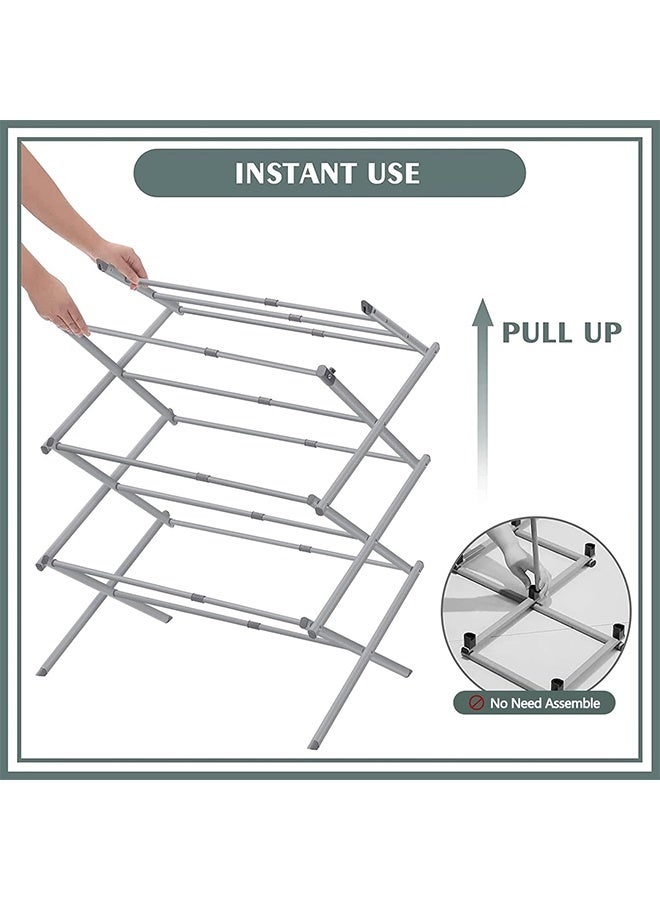 INSTANT USE

PULL UP

No Need Assemble