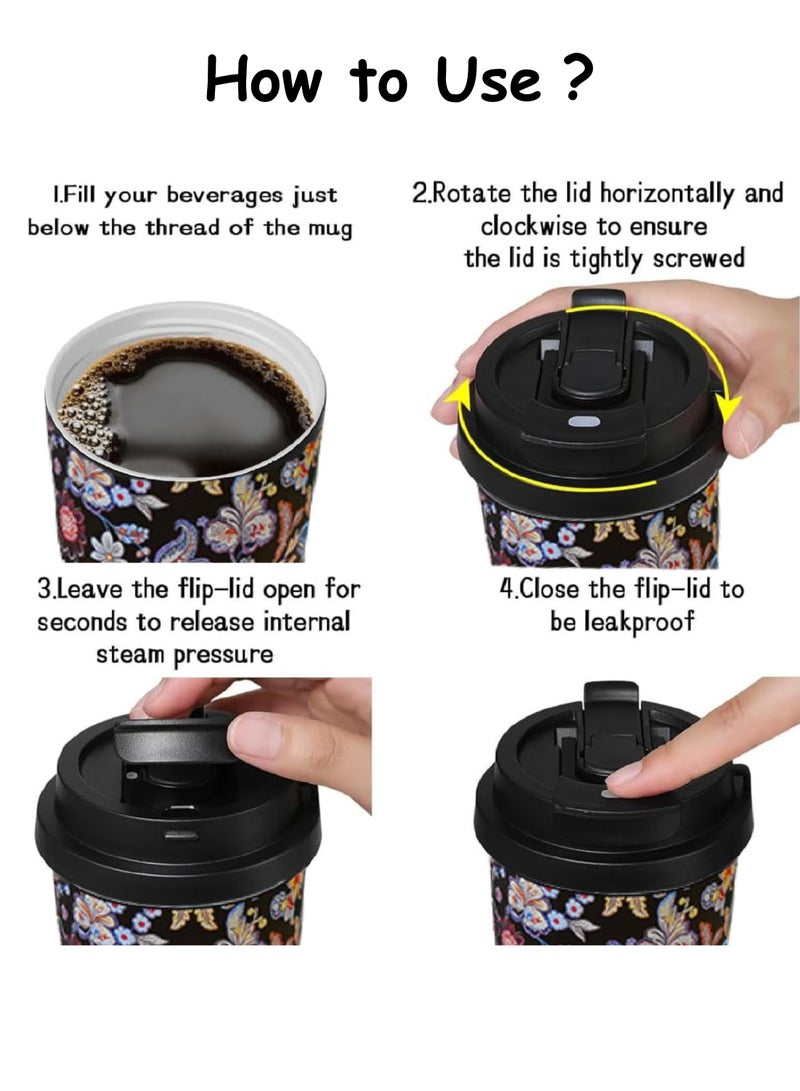 How to Use ?

1.Fill your beverages just below the thread of the mug

2.Rotate the lid horizontally and clockwise to ensure the lid is tightly screwed

3.Leave the flip-lid open for seconds to release internal steam pressure

4.Close the flip-lid to be leakproof