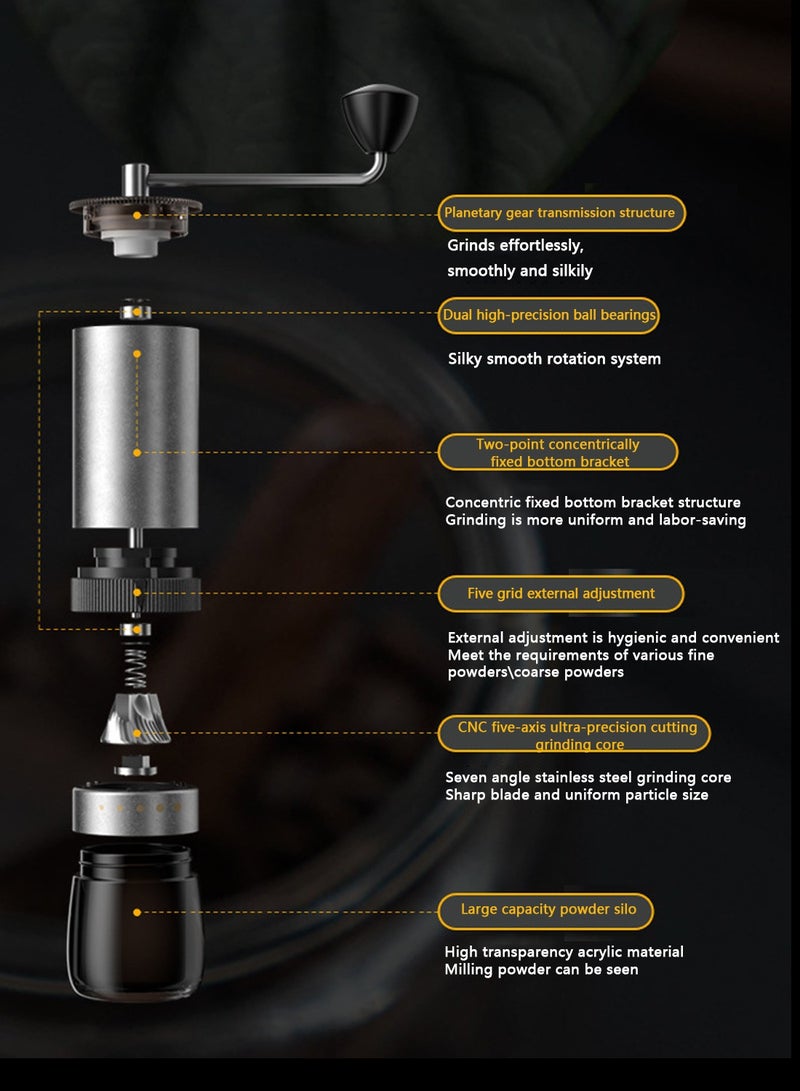 Planetary gear transmission structure

Grinds effortlessly, smoothly and silkily

Dual high-precision ball bearings

Silky smooth rotation system

Two-point concentrically fixed bottom bracket

Concentric fixed bottom bracket structure
Grinding is more uniform and labor-saving

Five grid external adjustment

External adjustment is hygienic and convenient
Meet the requirements of various fine powders\coarse powders

CNC five-axis ultra-precision cutting grinding core

Seven angle stainless steel grinding core
Sharp blade and uniform particle size

Large capacity powder silo

High transparency acrylic material
Milling powder can be seen