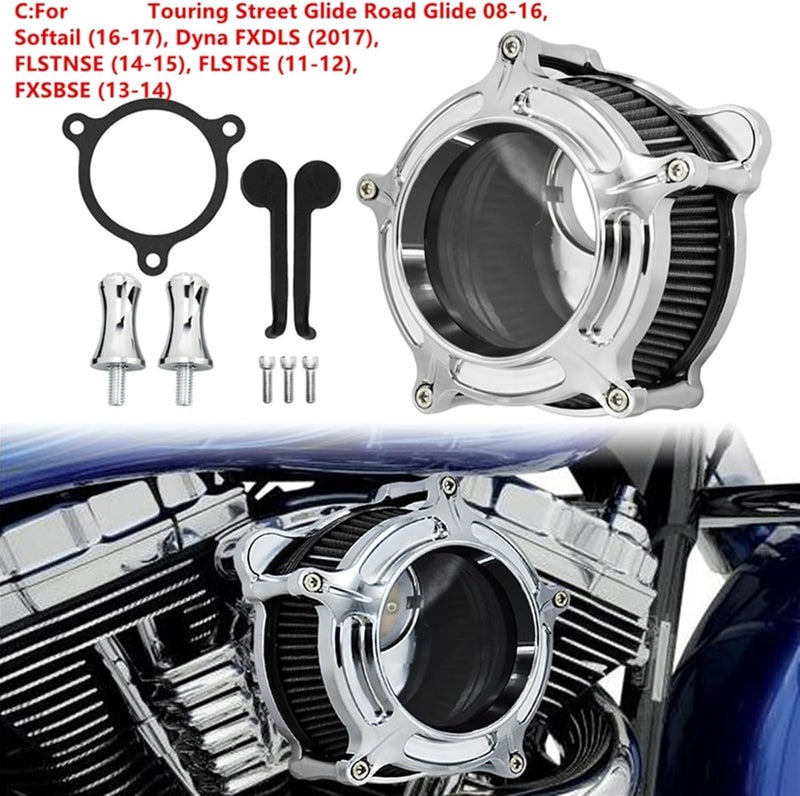 C:For Touring Street Glide Road Glide 08-16, Softail (16-17), Dyna FXDLS (2017), FLSTNSE (14-15), FLSTSE (11-12), FXSBSE (13-14)