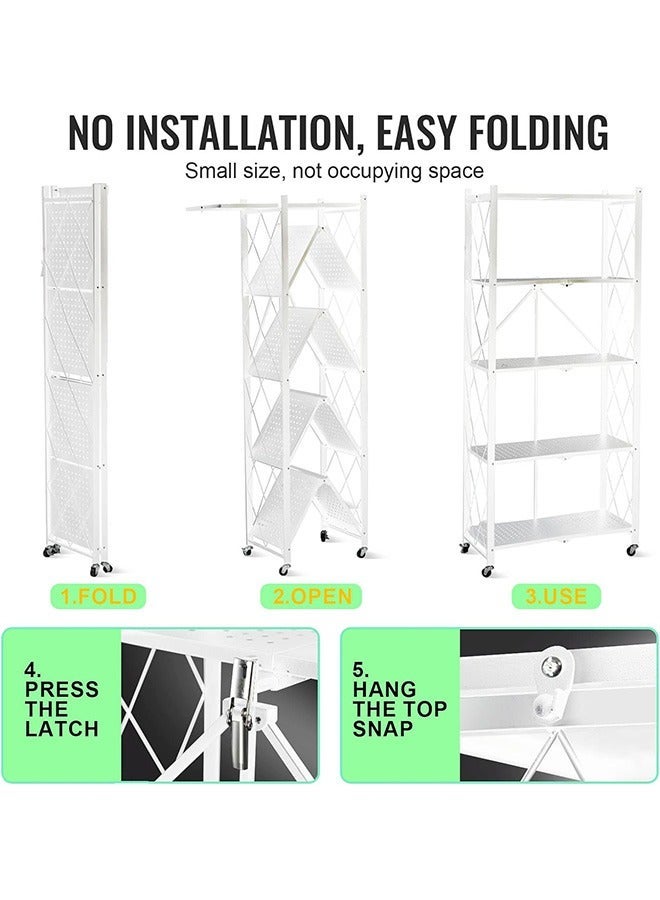 NO INSTALLATION, EASY FOLDING
Small size, not occupying space

1.FOLD

2.OPEN

3.USE

4.
PRESS
THE
LATCH

5.
HANG
THE TOP
SNAP