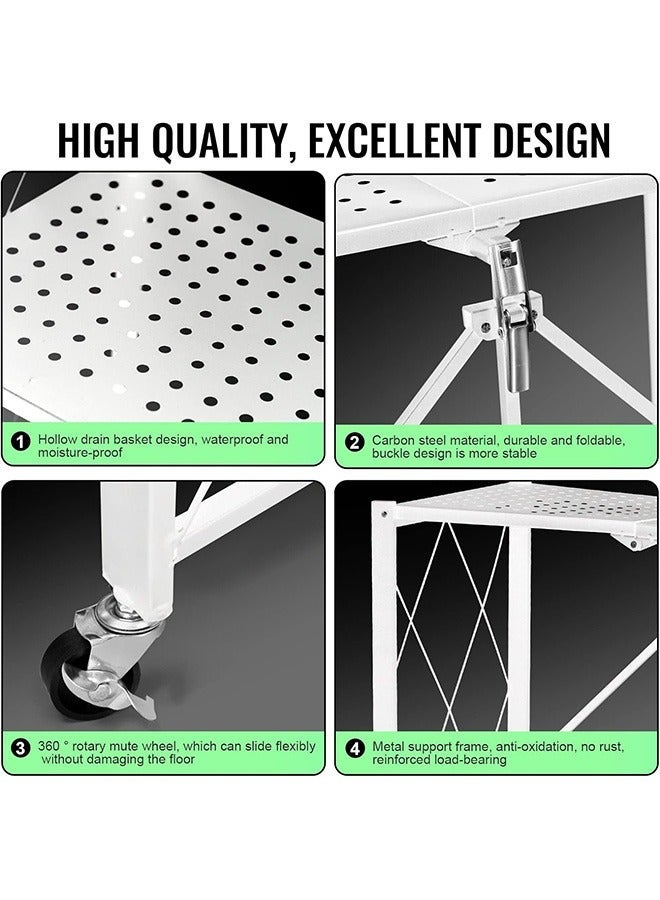 HIGH QUALITY, EXCELLENT DESIGN

1 Hollow drain basket design, waterproof and moisture-proof

2 Carbon steel material, durable and foldable, buckle design is more stable

3 360 ° rotary mute wheel, which can slide flexibly without damaging the floor

4 Metal support frame, anti-oxidation, no rust, reinforced load-bearing