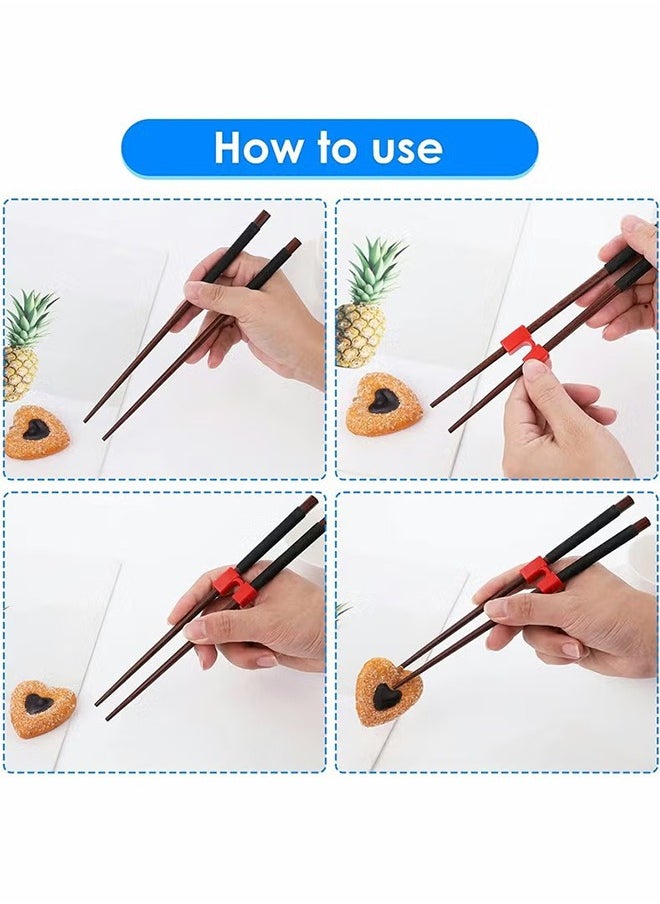 How to use