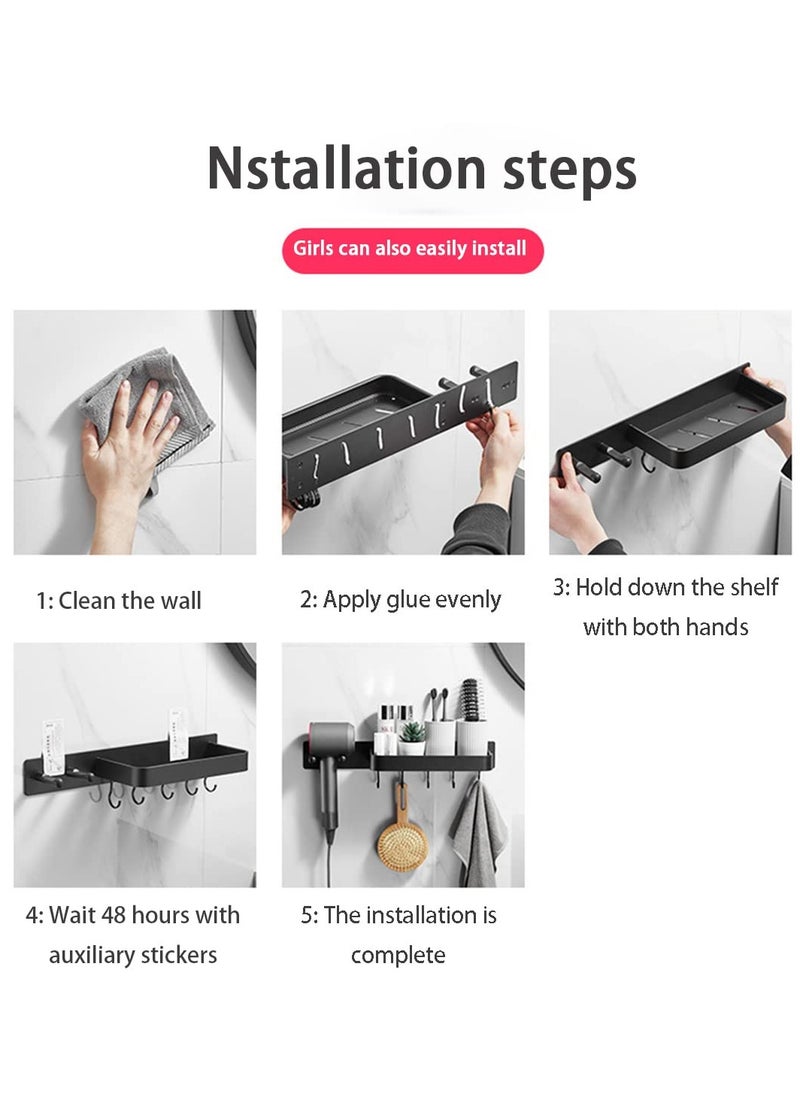 Nstallation steps

Girls can also easily install

1: Clean the wall

2: Apply glue evenly

3: Hold down the shelf with both hands

4: Wait 48 hours with auxiliary stickers

5: The installation is complete