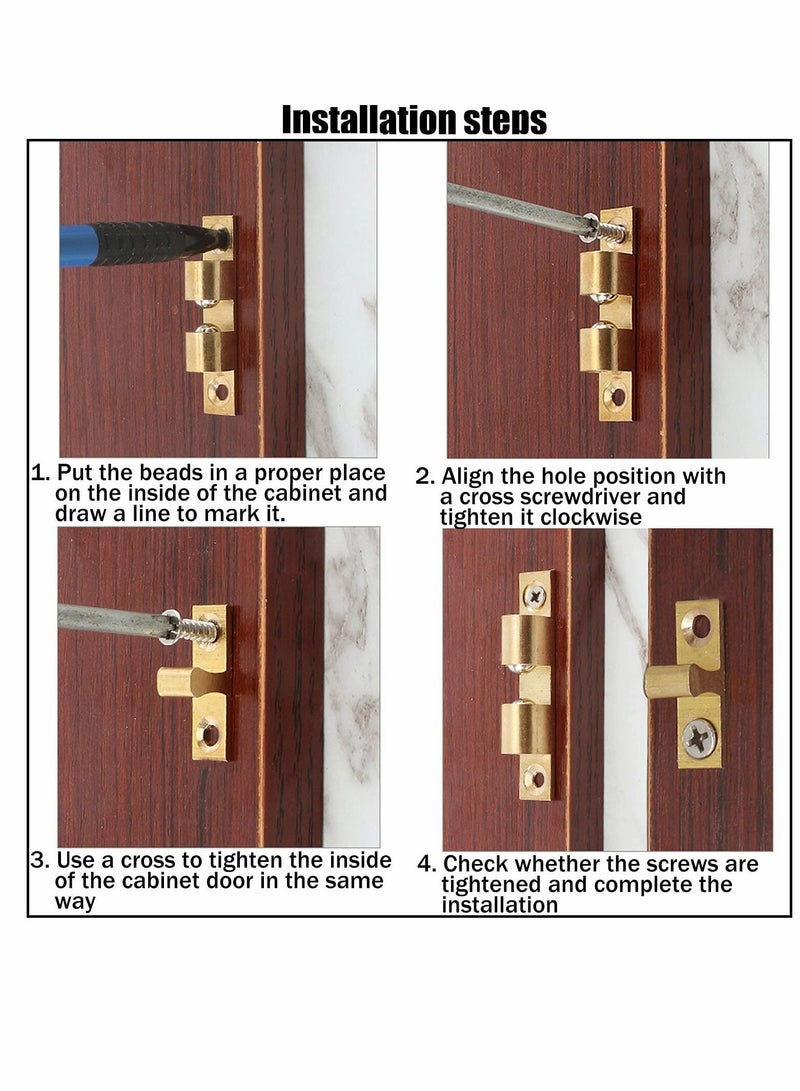 Installation steps

1. Put the beads in a proper place on the inside of the cabinet and draw a line to mark it.

2. Align the hole position with a cross screwdriver and tighten it clockwise

3. Use a cross to tighten the inside of the cabinet door in the same way

4. Check whether the screws are tightened and complete the installation