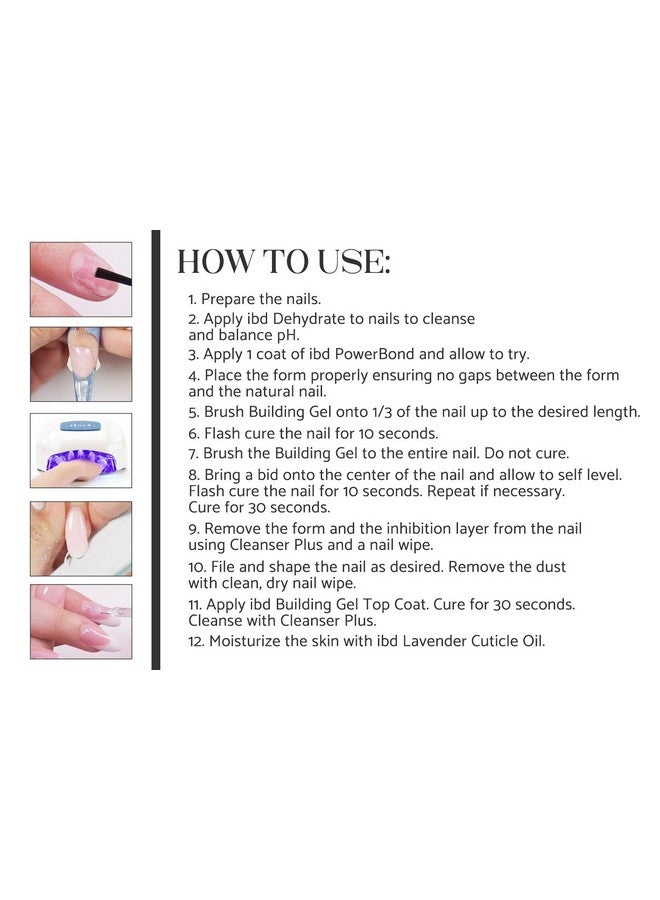 HOW TO USE:

1. Prepare the nails.
2. Apply ibd Dehydrate to nails to cleanse and balance pH.
3. Apply 1 coat of ibd PowerBond and allow to try.
4. Place the form properly ensuring no gaps between the form and the natural nail.
5. Brush Building Gel onto 1/3 of the nail up to the desired length.
6. Flash cure the nail for 10 seconds.
7. Brush the Building Gel to the entire nail. Do not cure.
8. Bring a bid onto the center of the nail and allow to self level. Flash cure the nail for 10 seconds. Repeat if necessary. Cure for 30 seconds.
9. Remove the form and the inhibition layer from the nail using Cleanser Plus and a nail wipe.
10. File and shape the nail as desired. Remove the dust with clean, dry nail wipe.
11. Apply ibd Building Gel Top Coat. Cure for 30 seconds. Cleanse with Cleanser Plus.
12. Moisturize the skin with ibd Lavender Cuticle Oil.