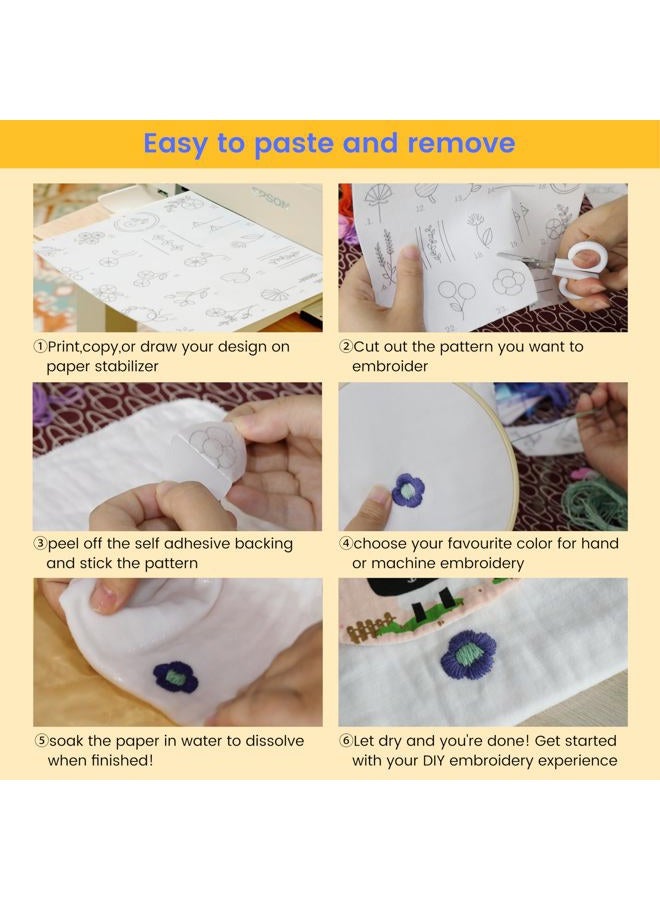 Easy to paste and remove

①Print,copy,or draw your design on paper stabilizer

②Cut out the pattern you want to embroider

③peel off the self adhesive backing and stick the pattern

④choose your favourite color for hand or machine embroidery

⑤soak the paper in water to dissolve when finished!

⑥Let dry and you're done! Get started with your DIY embroidery experience